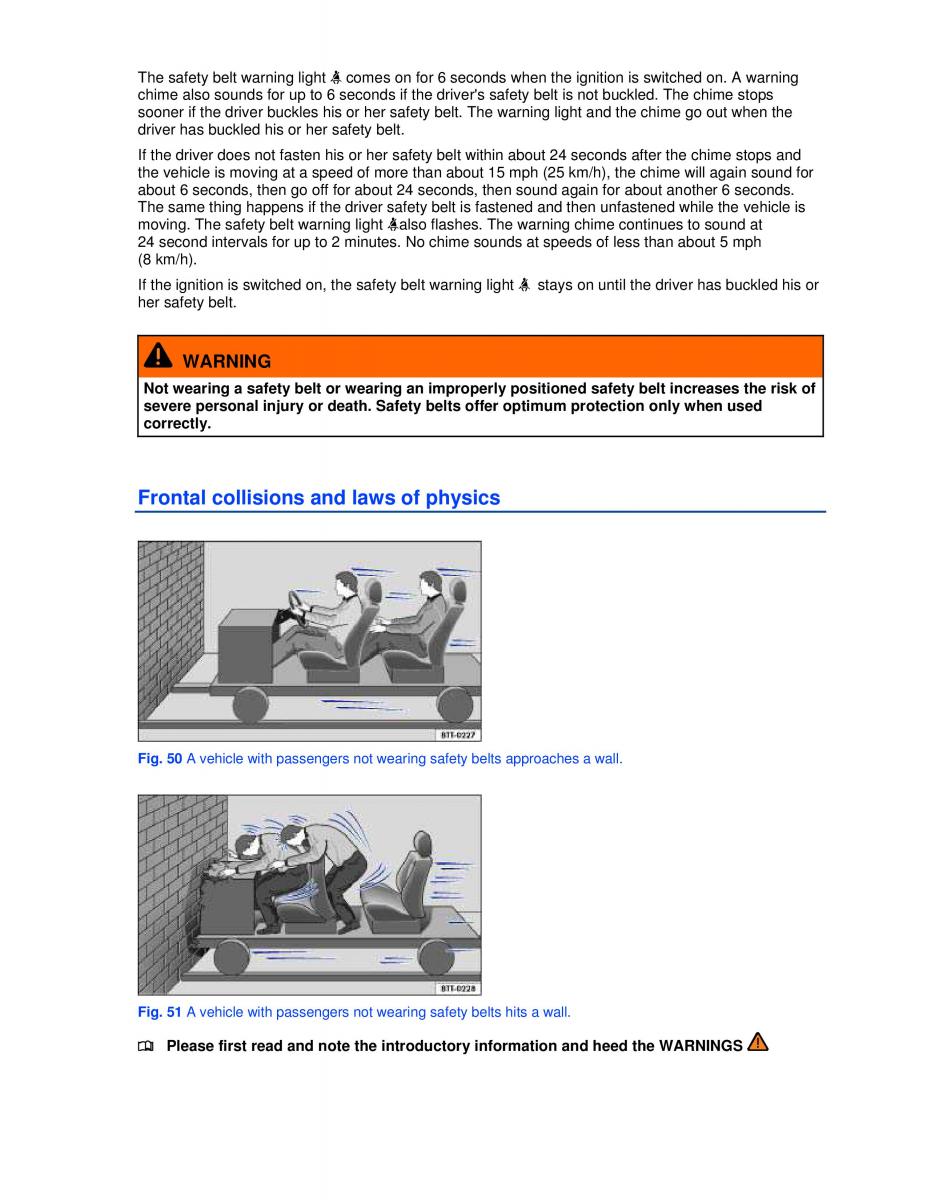 The safety belt warning light comes on for 6 seconds when the ignition is switched on. A warning chime also sounds for up to 6 seconds if the driver's safety belt is not buckled. The chime stops sooner if the driver buckles his or her safety belt. The warning light and the chime go out when the driver has buckled his or her safety belt.

If the driver does not fasten his or her safety belt within about 24 seconds after the chime stops and the vehicle is moving at a speed of more than about 15 mph (25 km/h), the chime will again sound for about 6 seconds, then go off for about 24 seconds, then sound again for about another 6 seconds. The same thing happens if the driver safety belt is fastened and then unfastened while the vehicle is moving. The safety belt warning light also flashes. The warning chime continues to sound at 24 second intervals for up to 2 minutes. No chime sounds at speeds of less than about 5 mph (8 km/h).

If the ignition is switched on, the safety belt warning light stays on until the driver has buckled his or her safety belt.

WARNING

Not wearing a safety belt or wearing an improperly positioned safety belt increases the risk of severe personal injury or death. Safety belts offer optimum protection only when used correctly.

Frontal collisions and laws of physics

BTT-0227

Fig. 50 A vehicle with passengers not wearing safety belts approaches a wall.

BTT-0228

Fig. 51 A vehicle with passengers not wearing safety belts hits a wall.

Please first read and note the introductory information and heed the WARNINGS