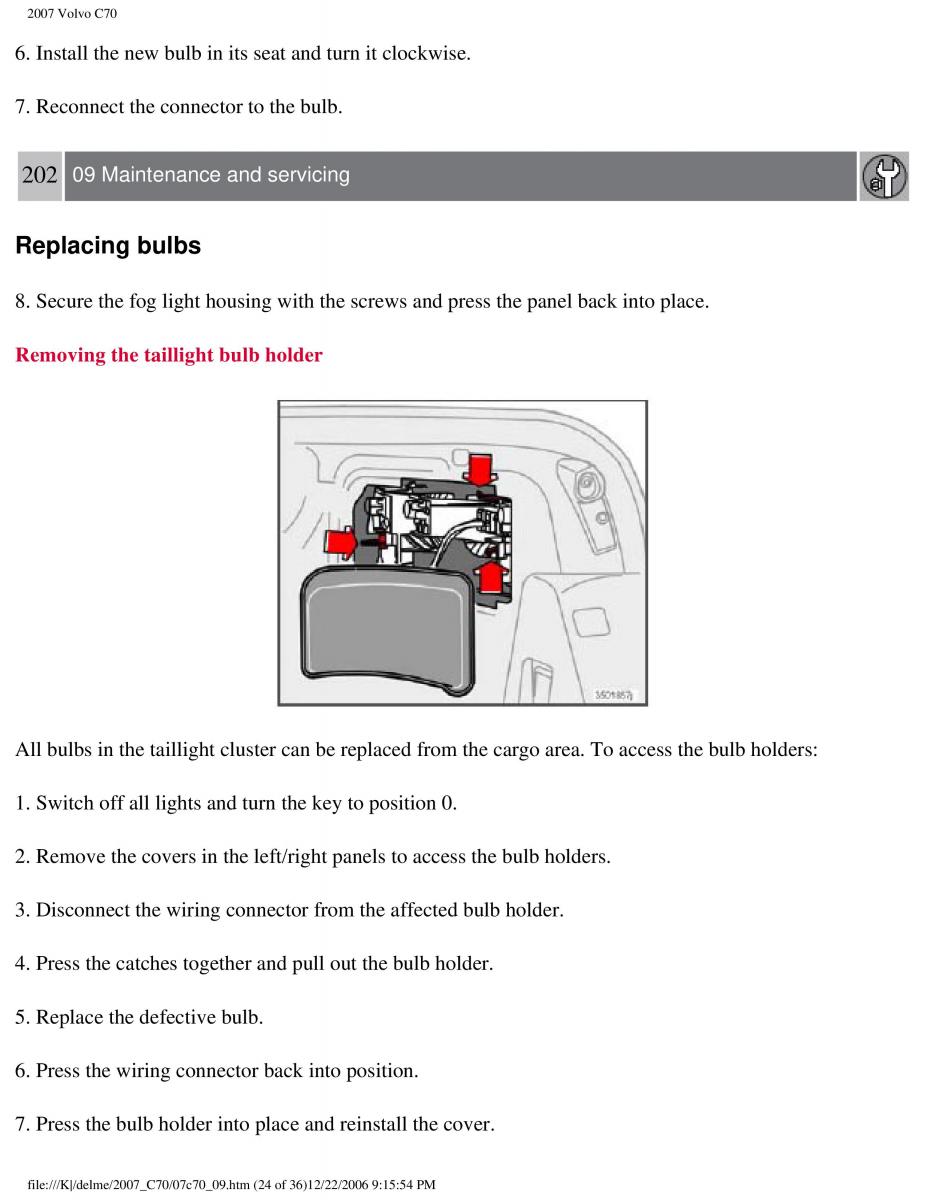 2007 Volvo C70

6. Install the new bulb in its seat and turn it clockwise.

7. Reconnect the connector to the bulb.

202 09 Maintenance and servicing

Replacing bulbs

8. Secure the fog light housing with the screws and press the panel back into place.

Removing the taillight bulb holder

3501857j

All bulbs in the taillight cluster can be replaced from the cargo area. To access the bulb holders:

1. Switch off all lights and turn the key to position 0.

2. Remove the covers in the left/right panels to access the bulb holders.

3. Disconnect the wiring connector from the affected bulb holder.

4. Press the catches together and pull out the bulb holder.

5. Replace the defective bulb.

6. Press the wiring connector back into position.

7. Press the bulb holder into place and reinstall the cover.

file:///K|/delme/2007_C70/07c70_09.htm (24 of 36)12/22/2006 9:15:54 PM