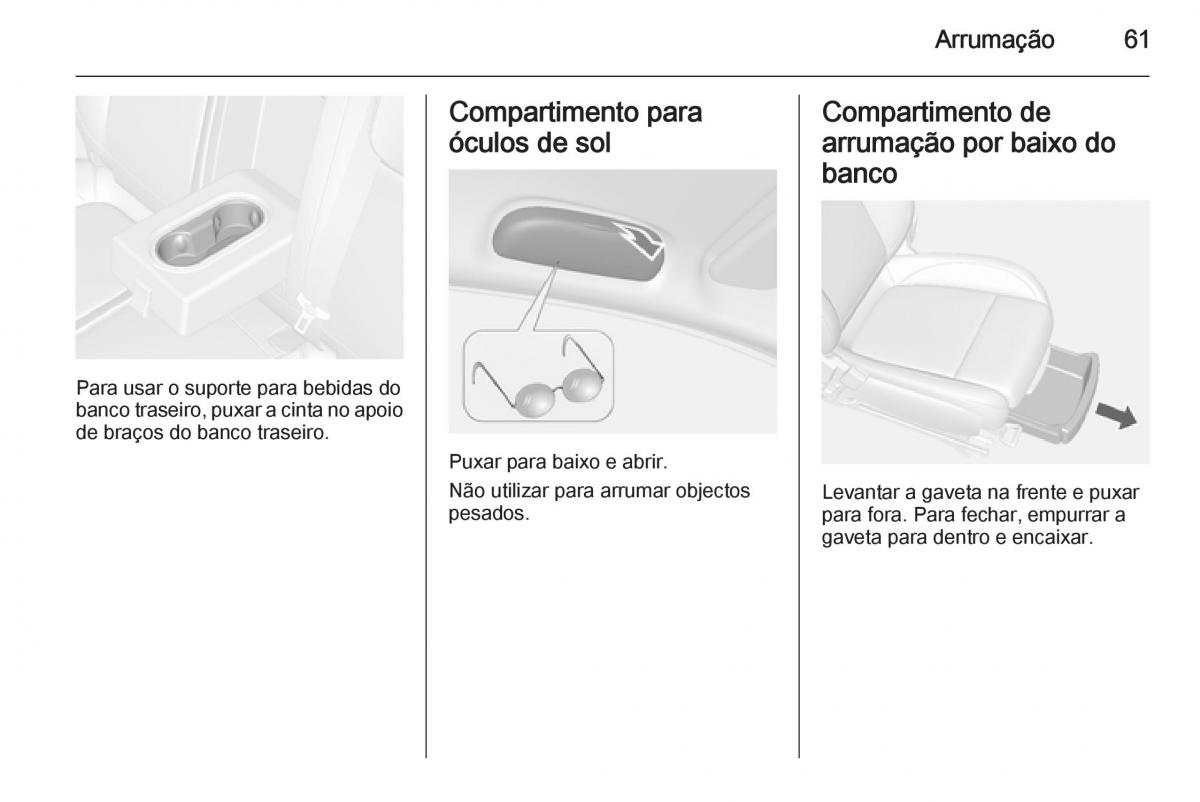 Arrumação 61

Para usar o suporte para bebidas do banco traseiro, puxar a cinta no apoio de braços do banco traseiro.

Compartimento para óculos de sol

Puxar para baixo e abrir.

Não utilizar para arrumar objectos pesados.

Compartimento de arrumação por baixo do banco

Levantar a gaveta na frente e puxar para fora. Para fechar, empurrar a gaveta para dentro e encaixar.