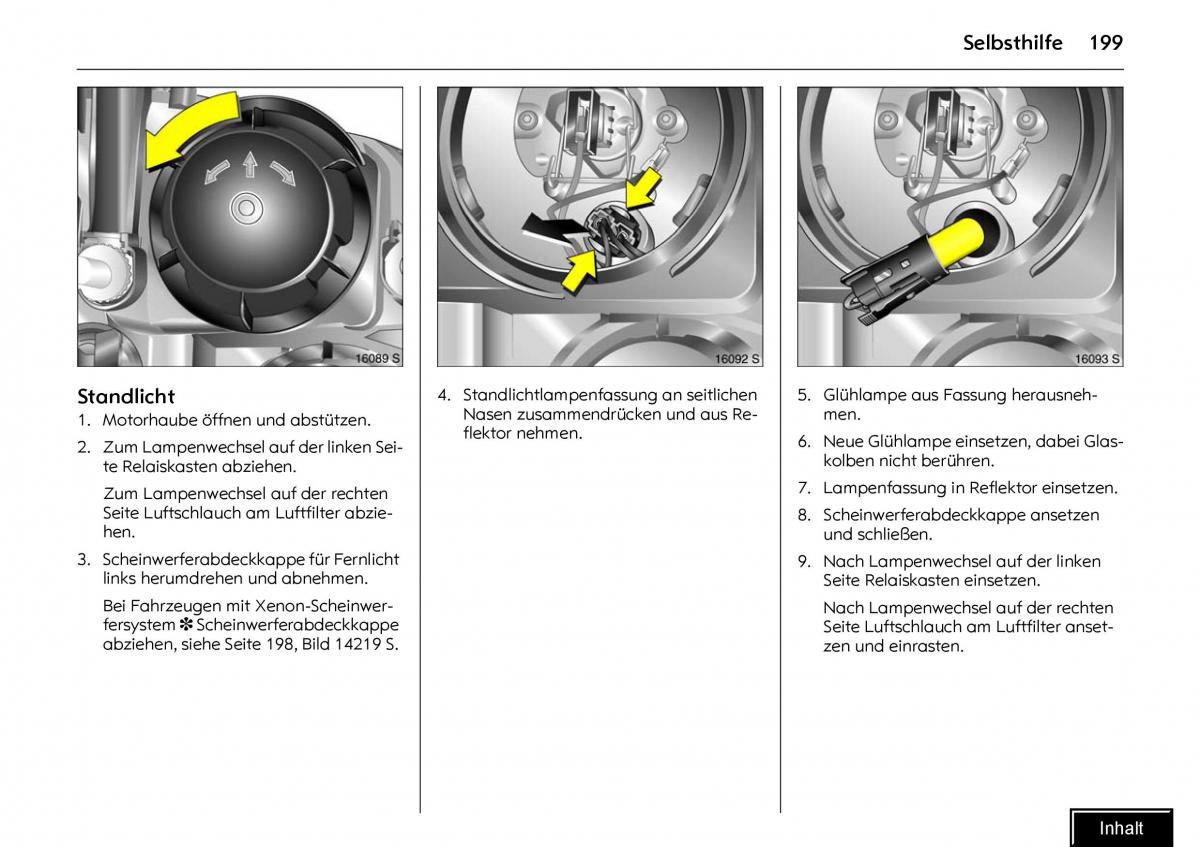 Selbsthilfe 199

16089 S

Standlicht

1. Motorhaube öffnen und abstützen.

2. Zum Lampenwechsel auf der linken Seite Relaiskasten abziehen.

Zum Lampenwechsel auf der rechten Seite Luftschlauch am Luftfilter abziehen.

3. Scheinwerferabdeckkappe für Fernlicht links herumdrehen und abnehmen.

Bei Fahrzeugen mit Xenon-Scheinwerfersystem ✽ Scheinwerferabdeckkappe abziehen, siehe Seite 198, Bild 14219 S.

16092 S

4. Standlichtlampenfassung an seitlichen Nasen zusammendrücken und aus Reflektor nehmen.

16093 S

5. Glühlampe aus Fassung herausnehmen.

6. Neue Glühlampe einsetzen, dabei Glaskolben nicht berühren.

7. Lampenfassung in Reflektor einsetzen.

8. Scheinwerferabdeckkappe ansetzen und schließen.

9. Nach Lampenwechsel auf der linken Seite Relaiskasten einsetzen.

Nach Lampenwechsel auf der rechten Seite Luftschlauch am Luftfilter ansetzen und einrasten.

Inhalt