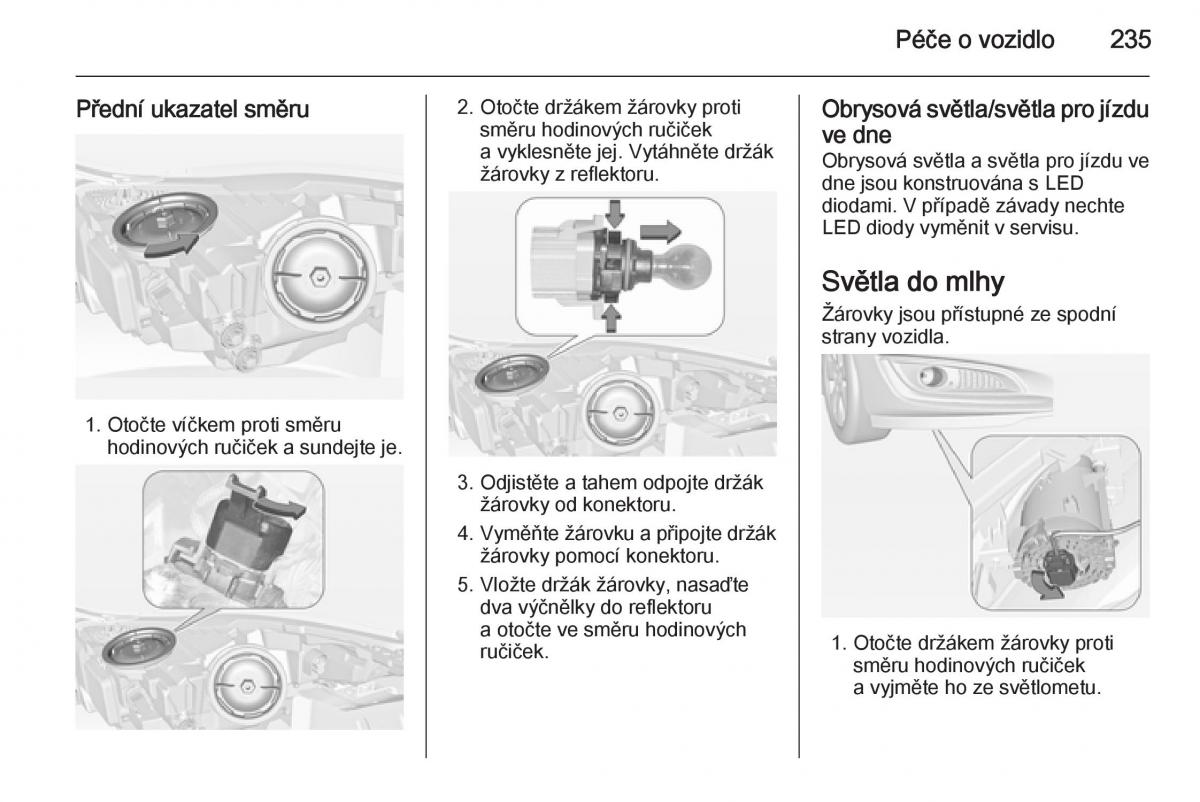 Péče o vozidlo 235

Přední ukazatel směru

1. Otočte víčkem proti směru hodinových ručiček a sundejte je.

2. Otočte držákem žárovky proti směru hodinových ručiček a vyklesněte jej. Vytáhněte držák žárovky z reflektoru.

3. Odjistěte a tahem odpojte držák žárovky od konektoru.

4. Vyměňte žárovku a připojte držák žárovky pomocí konektoru.

5. Vložte držák žárovky, nasaďte dva výčnělky do reflektoru a otočte ve směru hodinových ručiček.

Obrysová světla/světla pro jízdu ve dne

Obrysová světla a světla pro jízdu ve dne jsou konstruována s LED diodami. V případě závady nechte LED diody vyměnit v servisu.

Světla do mlhy

Žárovky jsou přístupné ze spodní strany vozidla.

1. Otočte držákem žárovky proti směru hodinových ručiček a vyjměte ho ze světlometu.