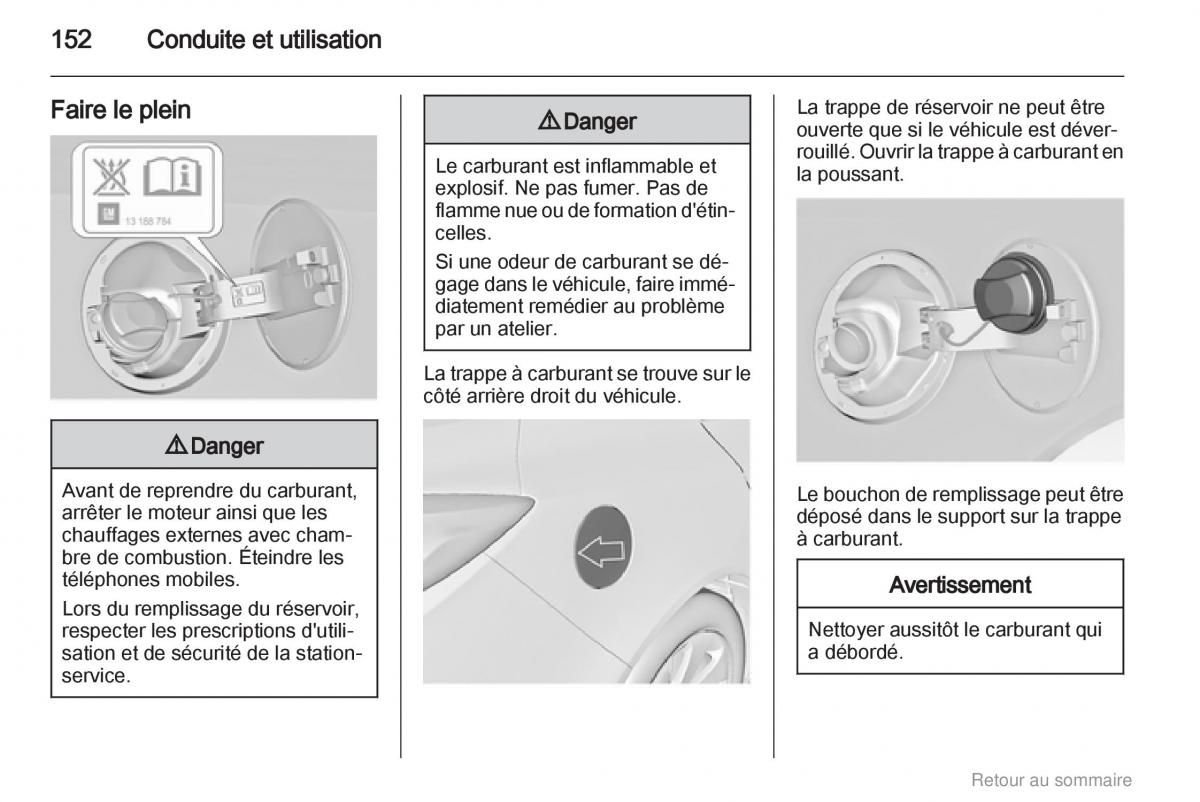 152 Conduite et utilisation

Faire le plein

GM 13 188 784

⚠ Danger

Avant de reprendre du carburant, arrêter le moteur ainsi que les chauffages externes avec chambre de combustion. Éteindre les téléphones mobiles.

Lors du remplissage du réservoir, respecter les prescriptions d'utilisation et de sécurité de la station-service.

⚠ Danger

Le carburant est inflammable et explosif. Ne pas fumer. Pas de flamme nue ou de formation d'étincelles.

Si une odeur de carburant se dégage dans le véhicule, faire immédiatement remédier au problème par un atelier.

La trappe à carburant se trouve sur le côté arrière droit du véhicule.

La trappe de réservoir ne peut être ouverte que si le véhicule est déverrouillé. Ouvrir la trappe à carburant en la poussant.

Le bouchon de remplissage peut être déposé dans le support sur la trappe à carburant.

Avertissement

Nettoyer aussitôt le carburant qui a débordé.

Retour au sommaire