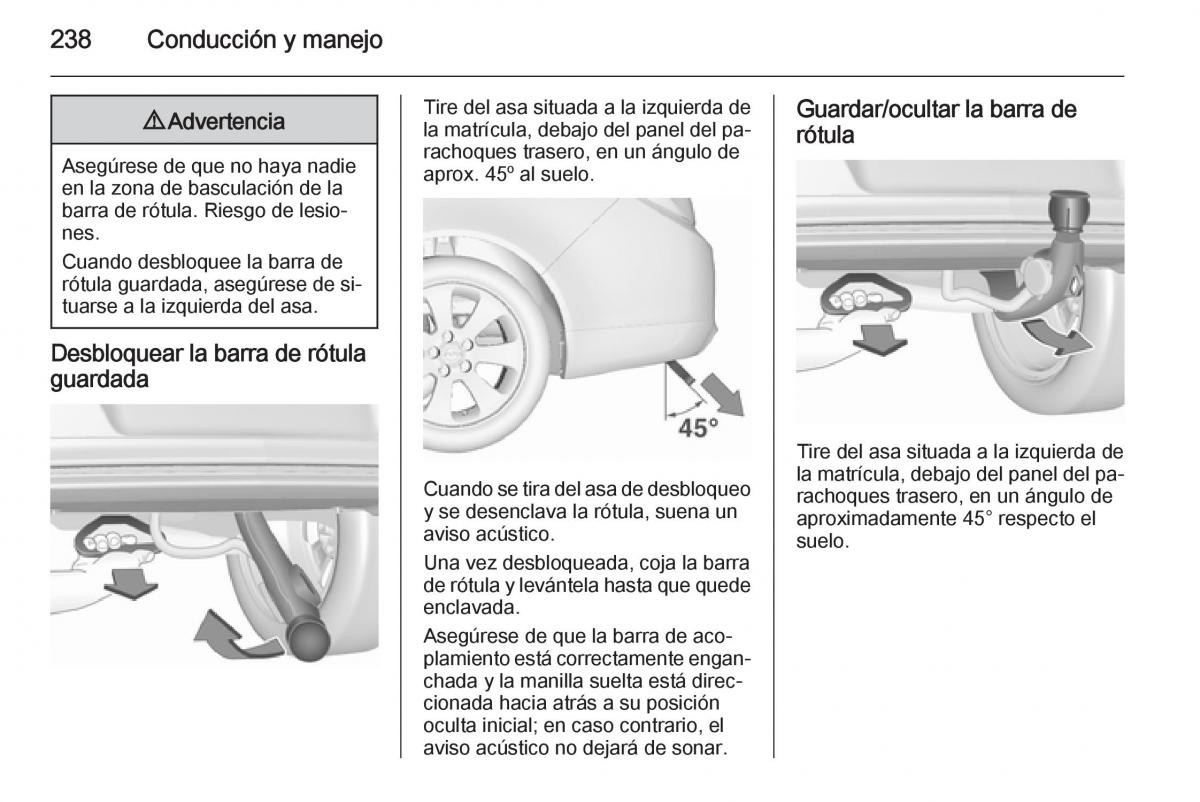 238 Conducción y manejo

⚠ Advertencia

Asegúrese de que no haya nadie en la zona de basculación de la barra de rótula. Riesgo de lesiones.

Cuando desbloquee la barra de rótula guardada, asegúrese de situarse a la izquierda del asa.

Desbloquear la barra de rótula guardada

Tire del asa situada a la izquierda de la matrícula, debajo del panel del parachoques trasero, en un ángulo de aprox. 45º al suelo.

45°

Cuando se tira del asa de desbloqueo y se desenclava la rótula, suena un aviso acústico.

Una vez desbloqueada, coja la barra de rótula y levántela hasta que quede enclavada.

Asegúrese de que la barra de acoplamiento está correctamente enganchada y la manilla suelta está direccionada hacia atrás a su posición oculta inicial; en caso contrario, el aviso acústico no dejará de sonar.

Guardar/ocultar la barra de rótula

Tire del asa situada a la izquierda de la matrícula, debajo del panel del parachoques trasero, en un ángulo de aproximadamente 45° respecto el suelo.