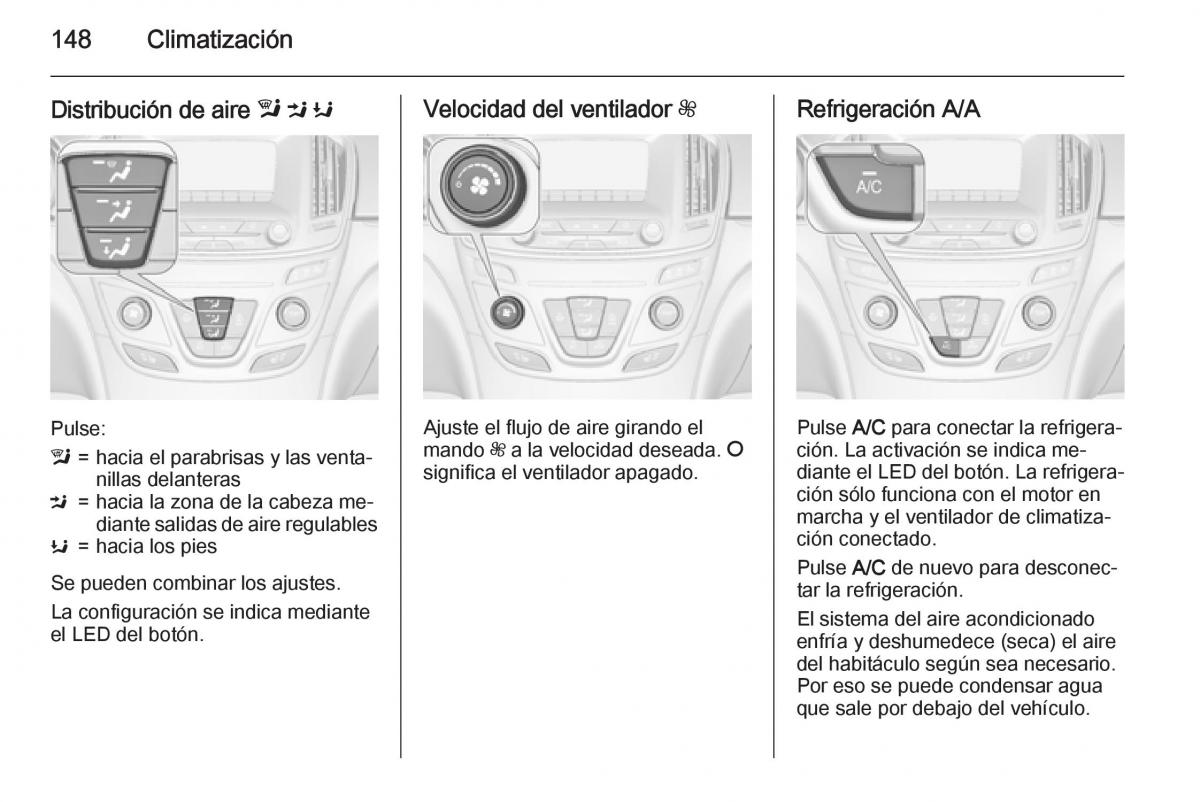 148 Climatización

Distribución de aire

Pulse:

= hacia el parabrisas y las ventanillas delanteras
= hacia la zona de la cabeza mediante salidas de aire regulables
= hacia los pies

Se pueden combinar los ajustes.

La configuración se indica mediante el LED del botón.

Velocidad del ventilador

Ajuste el flujo de aire girando el mando a la velocidad deseada. O significa el ventilador apagado.

Refrigeración A/A

A/C

Pulse A/C para conectar la refrigeración. La activación se indica mediante el LED del botón. La refrigeración sólo funciona con el motor en marcha y el ventilador de climatización conectado.

Pulse A/C de nuevo para desconectar la refrigeración.

El sistema del aire acondicionado enfría y deshumedece (seca) el aire del habitáculo según sea necesario. Por eso se puede condensar agua que sale por debajo del vehículo.