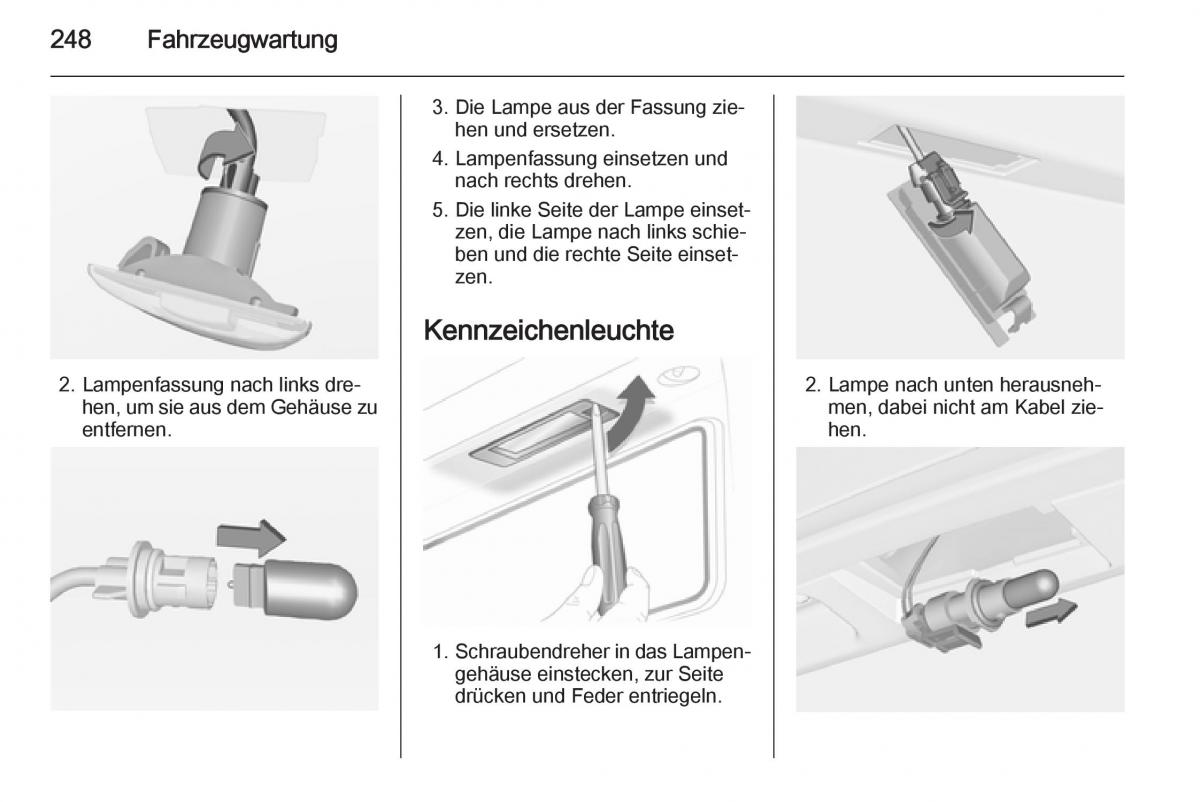 248 Fahrzeugwartung

2. Lampenfassung nach links drehen, um sie aus dem Gehäuse zu entfernen.

3. Die Lampe aus der Fassung ziehen und ersetzen.

4. Lampenfassung einsetzen und nach rechts drehen.

5. Die linke Seite der Lampe einsetzen, die Lampe nach links schieben und die rechte Seite einsetzen.

Kennzeichenleuchte

1. Schraubendreher in das Lampengehäuse einstecken, zur Seite drücken und Feder entriegeln.

2. Lampe nach unten herausnehmen, dabei nicht am Kabel ziehen.