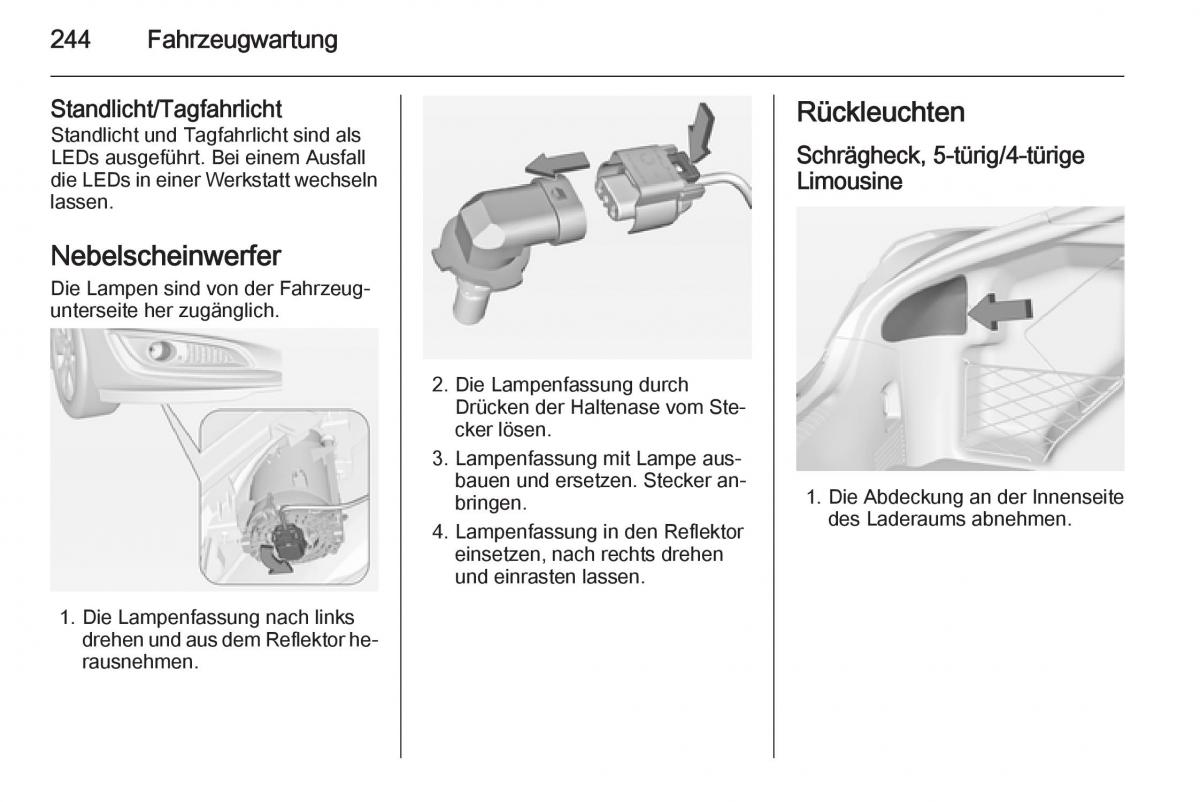 244 Fahrzeugwartung

Standlicht/Tagfahrlicht
Standlicht und Tagfahrlicht sind als LEDs ausgeführt. Bei einem Ausfall die LEDs in einer Werkstatt wechseln lassen.

Nebelscheinwerfer
Die Lampen sind von der Fahrzeugunterseite her zugänglich.

1. Die Lampenfassung nach links drehen und aus dem Reflektor herausnehmen.

2. Die Lampenfassung durch Drücken der Haltenase vom Stecker lösen.
3. Lampenfassung mit Lampe ausbauen und ersetzen. Stecker anbringen.
4. Lampenfassung in den Reflektor einsetzen, nach rechts drehen und einrasten lassen.

Rückleuchten
Schrägheck, 5-türig/4-türige Limousine

1. Die Abdeckung an der Innenseite des Laderaums abnehmen.