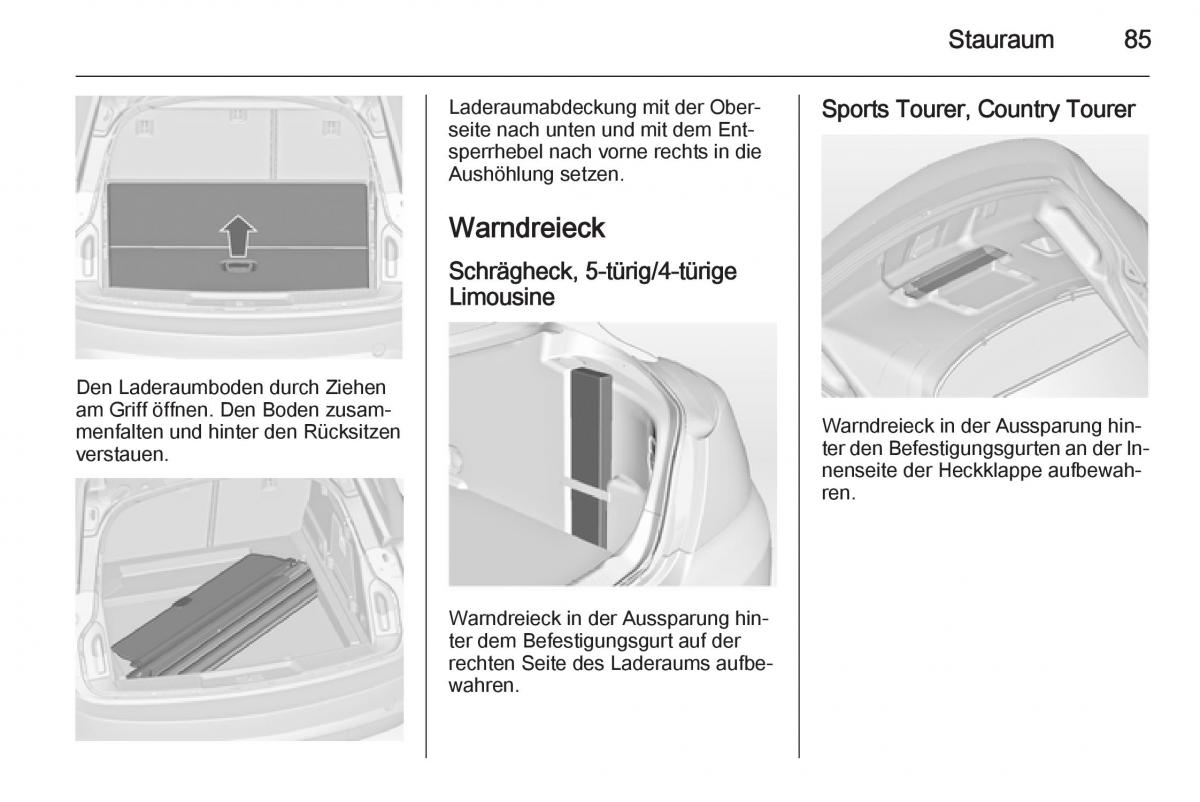 Stauraum 85

Den Laderaumboden durch Ziehen am Griff öffnen. Den Boden zusammenfalten und hinter den Rücksitzen verstauen.

Laderaumabdeckung mit der Oberseite nach unten und mit dem Entsperrhebel nach vorne rechts in die Aushöhlung setzen.

Warndreieck

Schrägheck, 5-türig/4-türige Limousine

Warndreieck in der Aussparung hinter dem Befestigungsgurt auf der rechten Seite des Laderaums aufbewahren.

Sports Tourer, Country Tourer

Warndreieck in der Aussparung hinter den Befestigungsgurten an der Innenseite der Heckklappe aufbewahren.