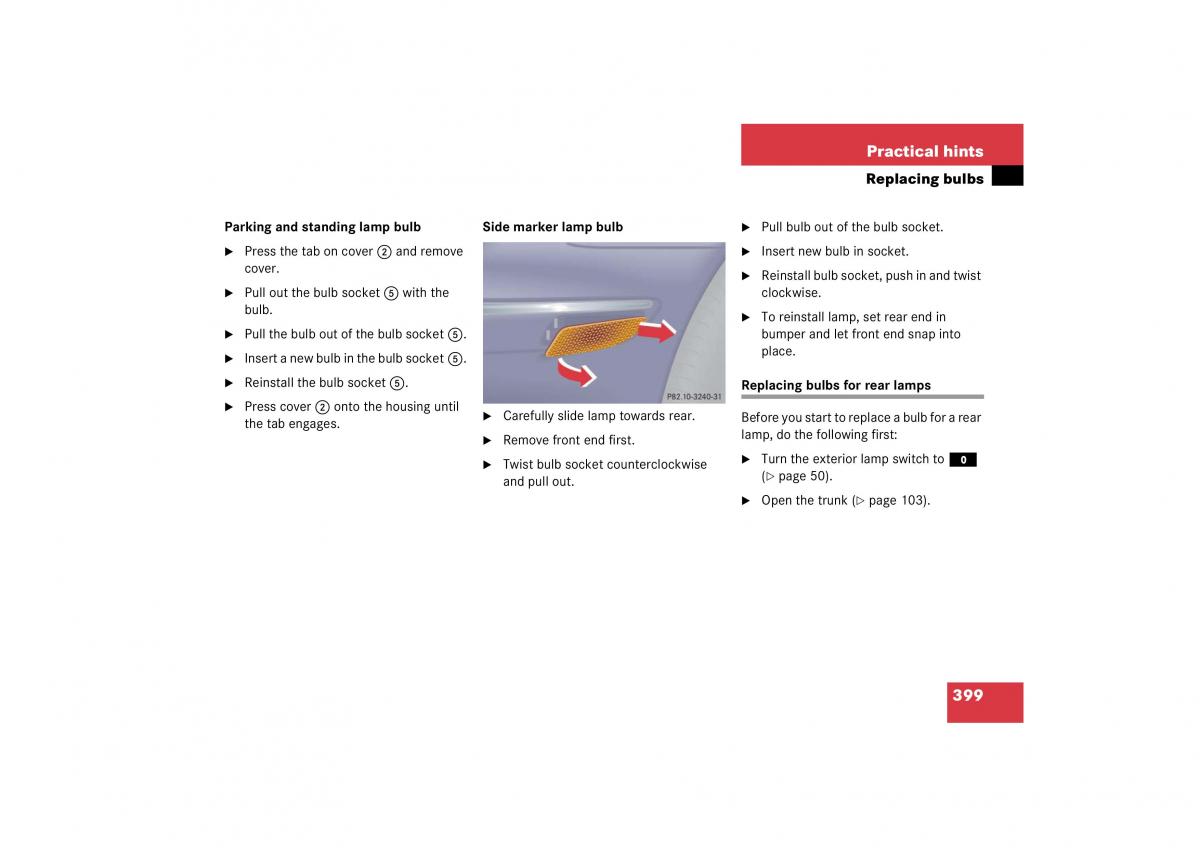 Practical hints
Replacing bulbs

Parking and standing lamp bulb

▶ Press the tab on cover ② and remove cover.

▶ Pull out the bulb socket ⑤ with the bulb.

▶ Pull the bulb out of the bulb socket ⑤.

▶ Insert a new bulb in the bulb socket ⑤.

▶ Reinstall the bulb socket ⑤.

▶ Press cover ② onto the housing until the tab engages.

Side marker lamp bulb

P82.10-3240-31

▶ Carefully slide lamp towards rear.

▶ Remove front end first.

▶ Twist bulb socket counterclockwise and pull out.

▶ Pull bulb out of the bulb socket.

▶ Insert new bulb in socket.

▶ Reinstall bulb socket, push in and twist clockwise.

▶ To reinstall lamp, set rear end in bumper and let front end snap into place.

Replacing bulbs for rear lamps

Before you start to replace a bulb for a rear lamp, do the following first:

▶ Turn the exterior lamp switch to 0 (▷ page 50).

▶ Open the trunk (▷ page 103).

399