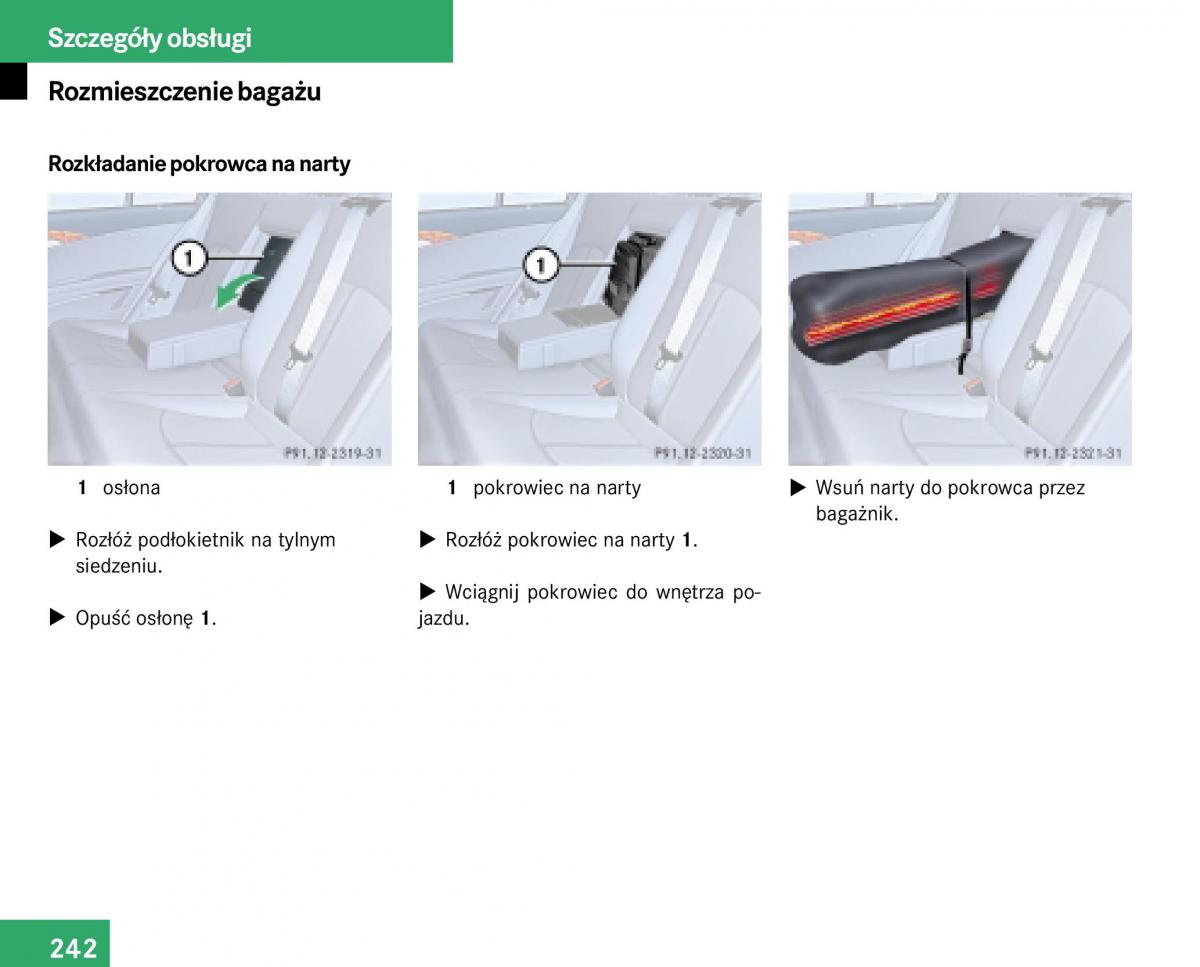 Szczegóły obsługi

Rozmieszczenie bagażu

Rozkładanie pokrowca na narty

1

P91.12-2319-31

1 osłona

▶ Rozłóż podłokietnik na tylnym siedzeniu.

▶ Opuść osłonę 1.

1

P91.12-2320-31

1 pokrowiec na narty

▶ Rozłóż pokrowiec na narty 1.

▶ Wciągnij pokrowiec do wnętrza pojazdu.

P91.12-2321-31

▶ Wsuń narty do pokrowca przez bagażnik.

242