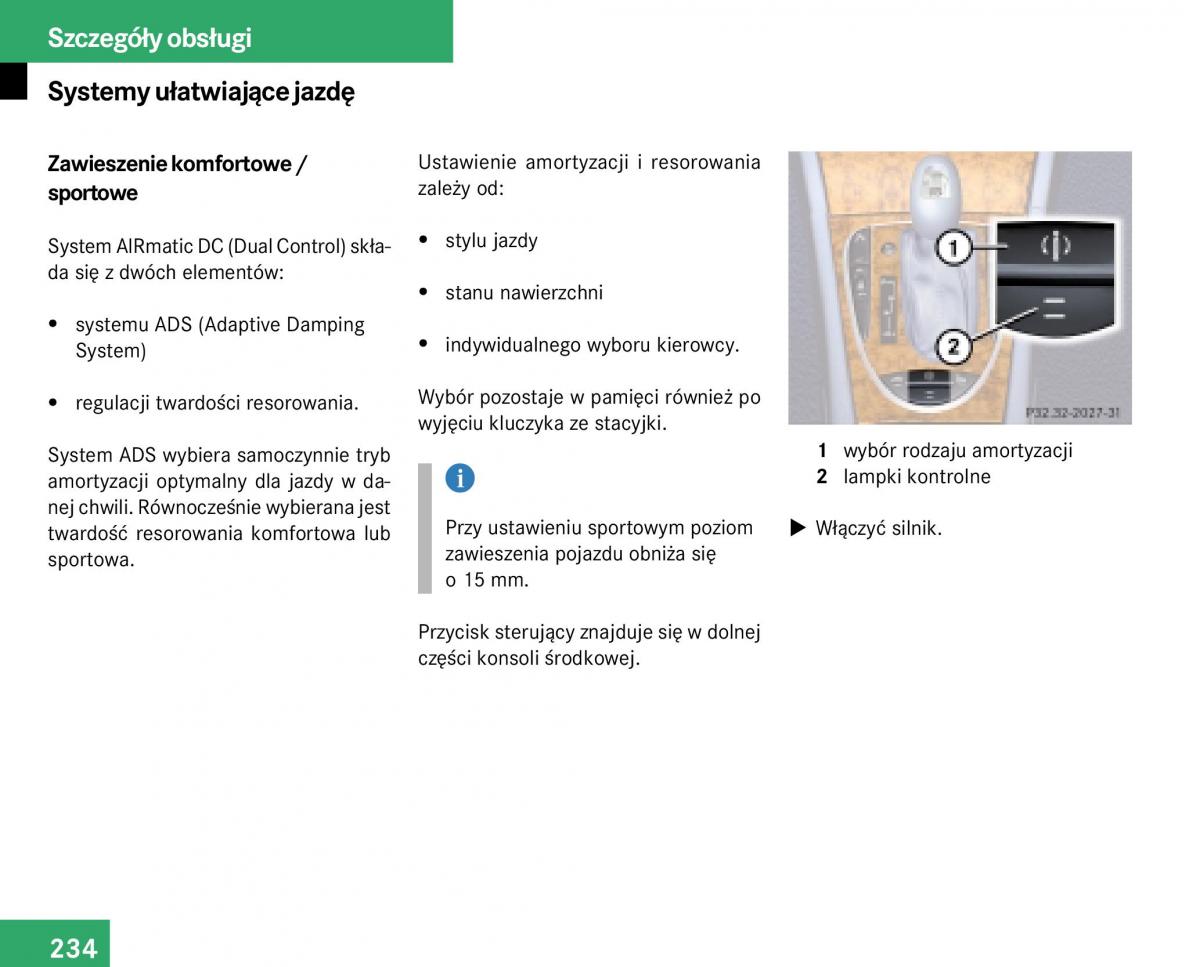 Szczegóły obsługi

Systemy ułatwiające jazdę

Zawieszenie komfortowe / sportowe

System AIRmatic DC (Dual Control) składa się z dwóch elementów:

• systemu ADS (Adaptive Damping System)

• regulacji twardości resorowania.

System ADS wybiera samoczynnie tryb amortyzacji optymalny dla jazdy w danej chwili. Równocześnie wybierana jest twardość resorowania komfortowa lub sportowa.

Ustawienie amortyzacji i resorowania zależy od:

• stylu jazdy

• stanu nawierzchni

• indywidualnego wyboru kierowcy.

Wybór pozostaje w pamięci również po wyjęciu kluczyka ze stacyjki.

i

Przy ustawieniu sportowym poziom zawieszenia pojazdu obniża się o 15 mm.

Przycisk sterujący znajduje się w dolnej części konsoli środkowej.

1

2

P32.32-2027-31

1 wybór rodzaju amortyzacji
2 lampki kontrolne

▶ Włączyć silnik.

234