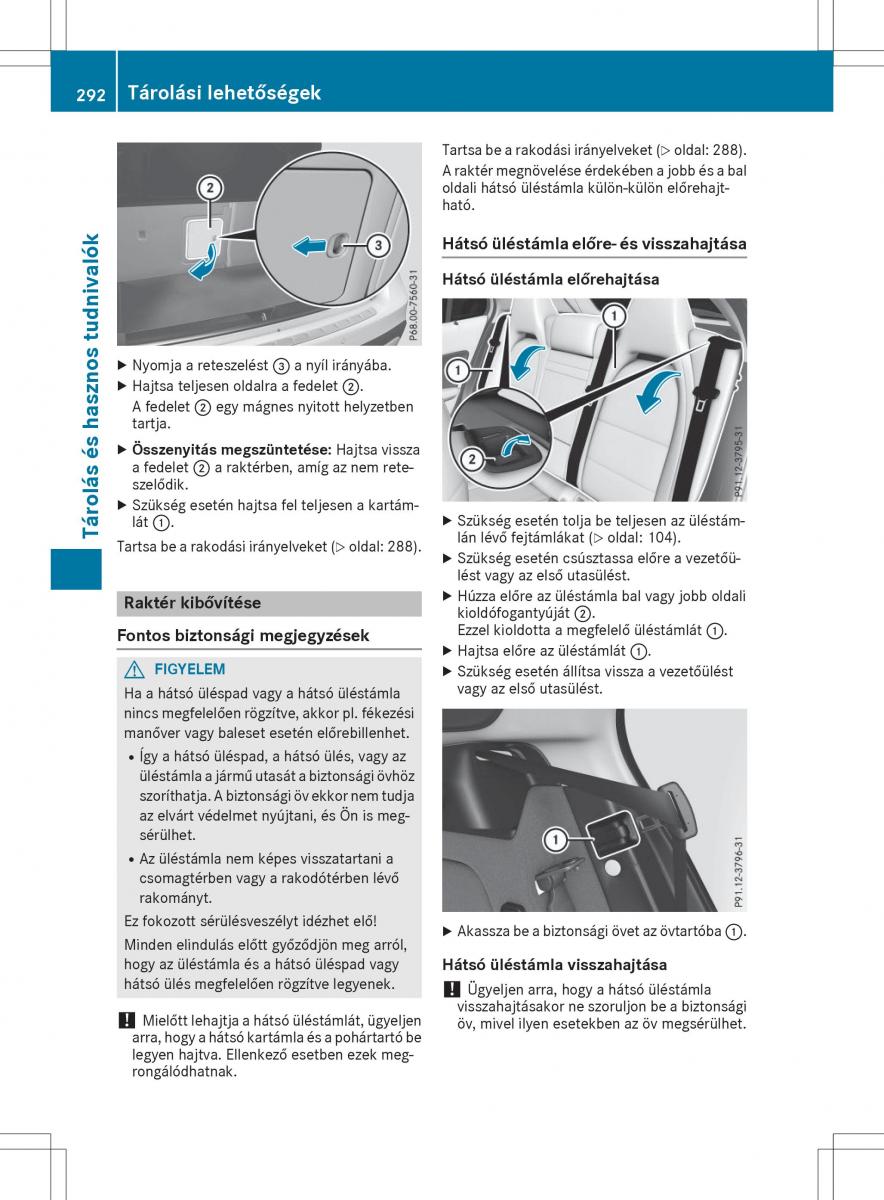 292 Tárolási lehetőségek

Tárolás és hasznos tudnivalók

2
3
P68.00-7560-31

▶ Nyomja a reteszelést ③ a nyíl irányába.
▶ Hajtsa teljesen oldalra a fedelet ②.
A fedelet ② egy mágnes nyitott helyzetben tartja.
▶ Összenyitás megszüntetése: Hajtsa vissza a fedelet ② a raktérben, amíg az nem reteszelődik.
▶ Szükség esetén hajtsa fel teljesen a kartámlát ①.
Tartsa be a rakodási irányelveket (▷ oldal: 288).

Raktér kibővítése

Fontos biztonsági megjegyzések

⚠ FIGYELEM
Ha a hátsó üléspad vagy a hátsó üléstámla nincs megfelelően rögzítve, akkor pl. fékezési manőver vagy baleset esetén előrebillenhet.
• Így a hátsó üléspad, a hátsó ülés, vagy az üléstámla a jármű utasát a biztonsági övhöz szoríthatja. A biztonsági öv ekkor nem tudja az elvárt védelmet nyújtani, és Ön is megsérülhet.
• Az üléstámla nem képes visszatartani a csomagtérben vagy a rakodótérben lévő rakományt.
Ez fokozott sérülésveszélyt idézhet elő!
Minden elindulás előtt győződjön meg arról, hogy az üléstámla és a hátsó üléspad vagy hátsó ülés megfelelően rögzítve legyenek.

! Mielőtt lehajtja a hátsó üléstámlát, ügyeljen arra, hogy a hátsó kartámla és a pohártartó be legyen hajtva. Ellenkező esetben ezek megrongálódhatnak.

Tartsa be a rakodási irányelveket (▷ oldal: 288).
A raktér megnövelése érdekében a jobb és a bal oldali hátsó üléstámla külön-külön előrehajtható.

Hátsó üléstámla előre- és visszahajtása

Hátsó üléstámla előrehajtása

1
1
2
P91.12-3795-31

▶ Szükség esetén tolja be teljesen az üléstámlán lévő fejtámlákat (▷ oldal: 104).
▶ Szükség esetén csúsztassa előre a vezetőülést vagy az első utasülést.
▶ Húzza előre az üléstámla bal vagy jobb oldali kioldófogantyúját ②.
Ezzel kioldotta a megfelelő üléstámlát ①.
▶ Hajtsa előre az üléstámlát ①.
▶ Szükség esetén állítsa vissza a vezetőülést vagy az első utasülést.

1
P91.12-3796-31

▶ Akassza be a biztonsági övet az övtartóba ①.

Hátsó üléstámla visszahajtása

! Ügyeljen arra, hogy a hátsó üléstámla visszahajtásakor ne szoruljon be a biztonsági öv, mivel ilyen esetekben az öv megsérülhet.