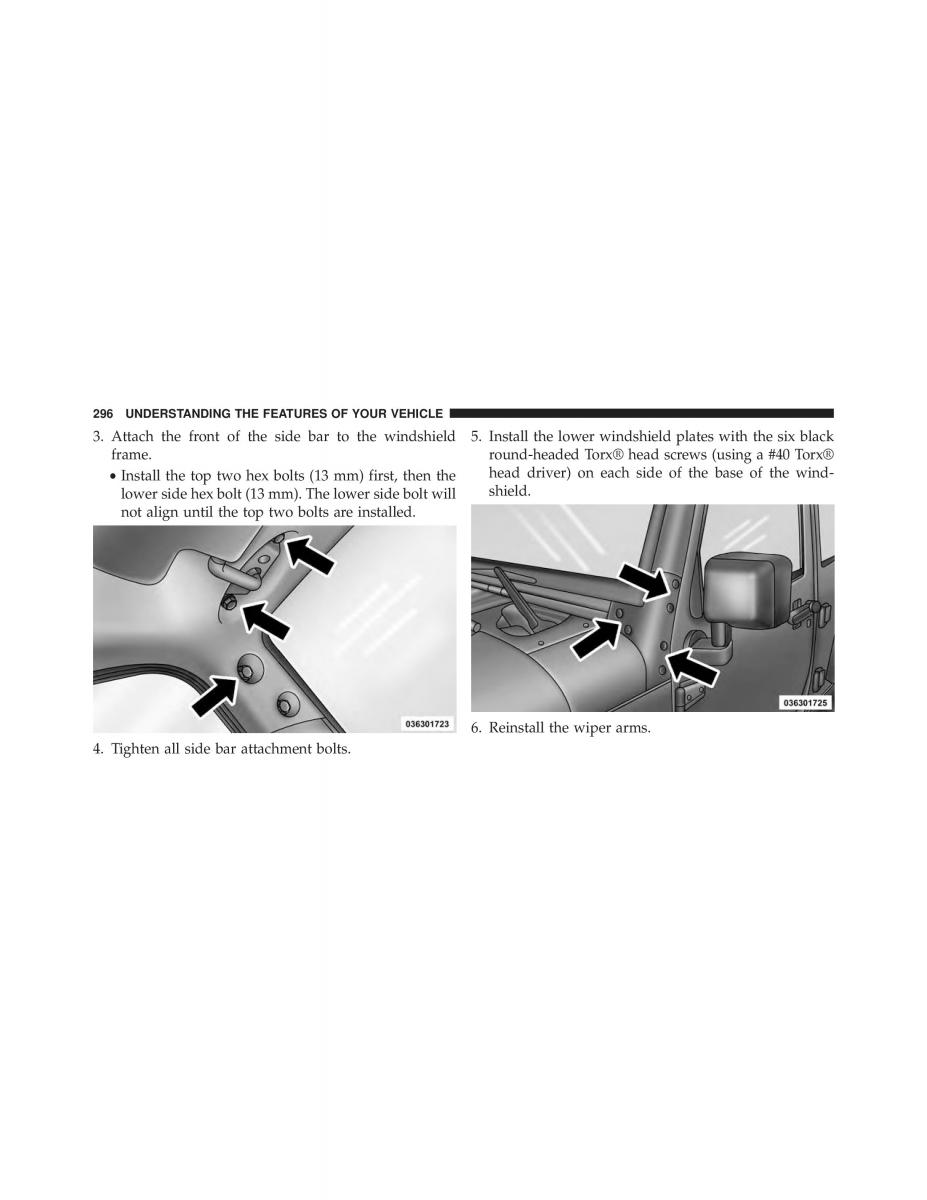 296 UNDERSTANDING THE FEATURES OF YOUR VEHICLE

3. Attach the front of the side bar to the windshield frame.

• Install the top two hex bolts (13 mm) first, then the lower side hex bolt (13 mm). The lower side bolt will not align until the top two bolts are installed.

036301723

4. Tighten all side bar attachment bolts.

5. Install the lower windshield plates with the six black round-headed Torx® head screws (using a #40 Torx® head driver) on each side of the base of the windshield.

036301725

6. Reinstall the wiper arms.