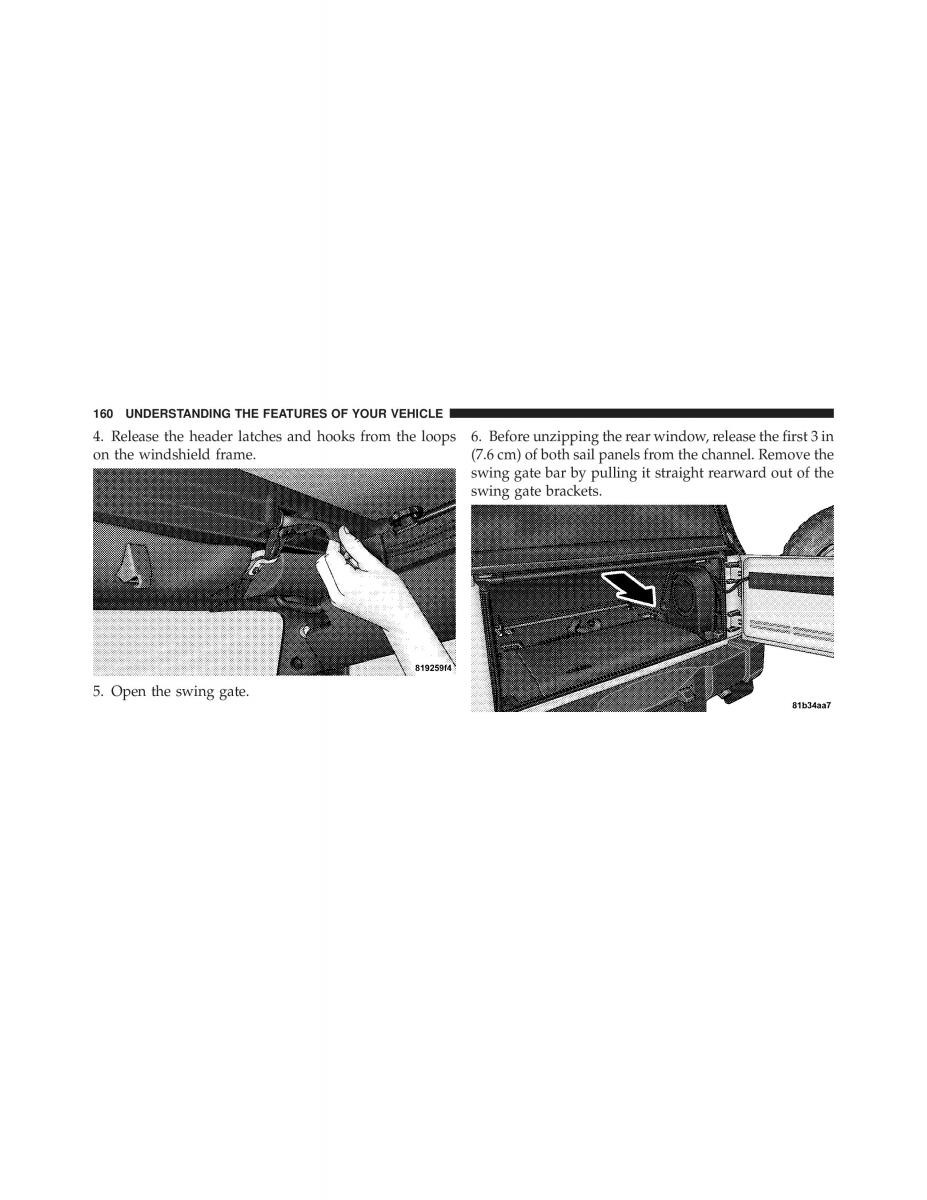 160 UNDERSTANDING THE FEATURES OF YOUR VEHICLE

4. Release the header latches and hooks from the loops on the windshield frame.

819259f4

5. Open the swing gate.

6. Before unzipping the rear window, release the first 3 in (7.6 cm) of both sail panels from the channel. Remove the swing gate bar by pulling it straight rearward out of the swing gate brackets.

81b34aa7