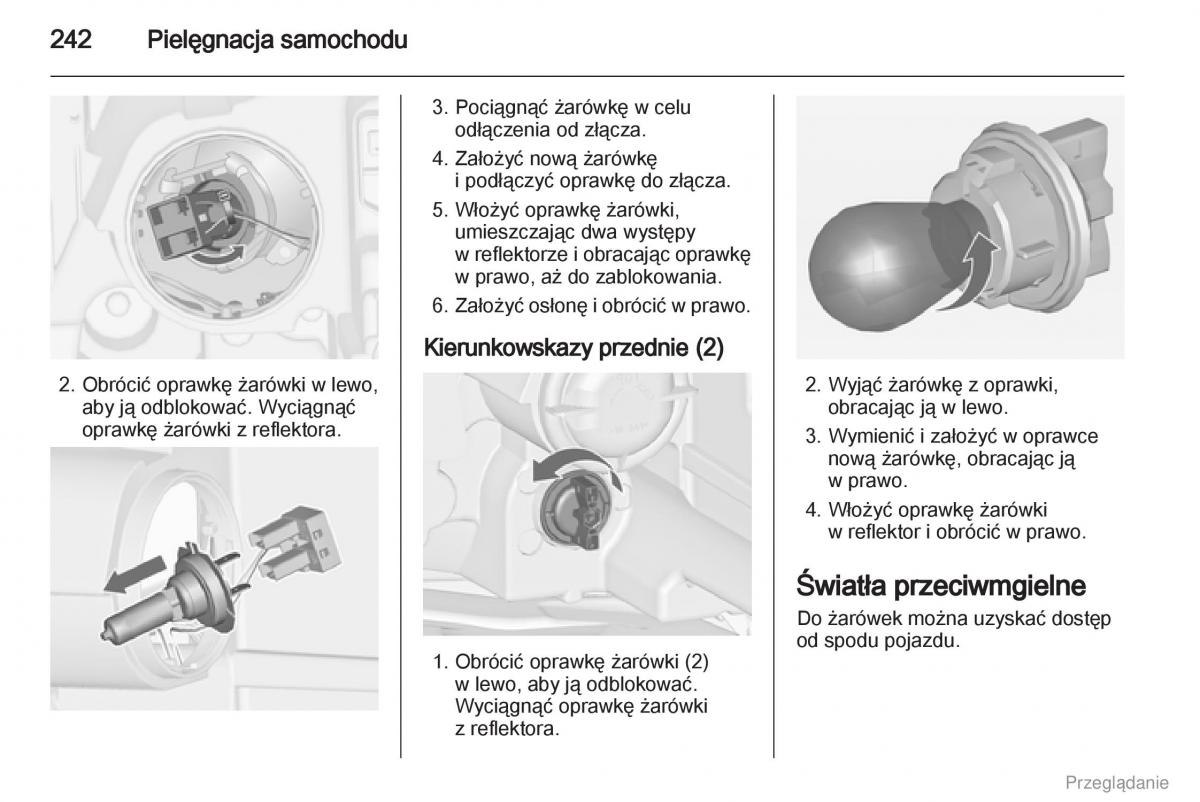 242 Pielęgnacja samochodu

2. Obrócić oprawkę żarówki w lewo, aby ją odblokować. Wyciągnąć oprawkę żarówki z reflektora.

3. Pociągnąć żarówkę w celu odłączenia od złącza.

4. Założyć nową żarówkę i podłączyć oprawkę do złącza.

5. Włożyć oprawkę żarówki, umieszczając dwa występy w reflektorze i obracając oprawkę w prawo, aż do zablokowania.

6. Założyć osłonę i obrócić w prawo.

Kierunkowskazy przednie (2)

1. Obrócić oprawkę żarówki (2) w lewo, aby ją odblokować. Wyciągnąć oprawkę żarówki z reflektora.

2. Wyjąć żarówkę z oprawki, obracając ją w lewo.

3. Wymienić i założyć w oprawce nową żarówkę, obracając ją w prawo.

4. Włożyć oprawkę żarówki w reflektor i obrócić w prawo.

Światła przeciwmgielne

Do żarówek można uzyskać dostęp od spodu pojazdu.

Przeglądanie