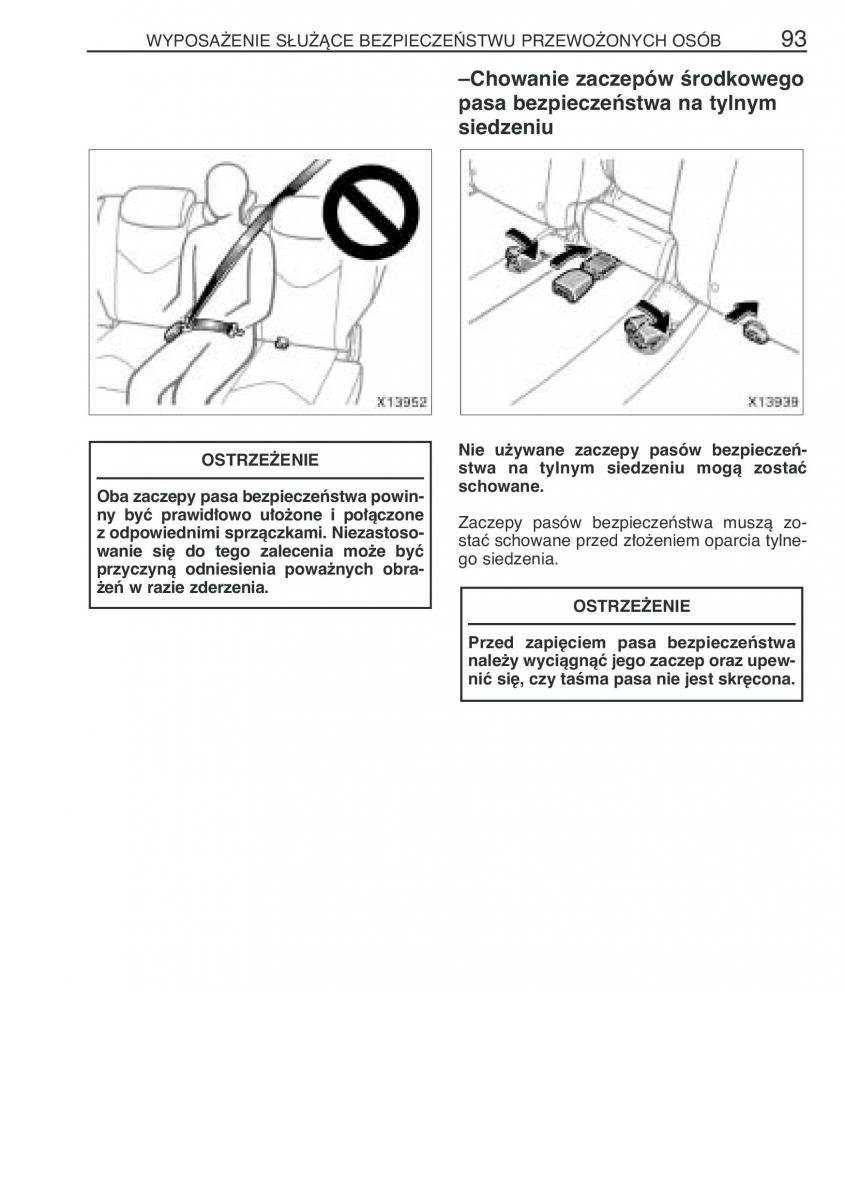 WYPOSAŻENIE SŁUŻĄCE BEZPIECZEŃSTWU PRZEWOŻONYCH OSÓB 93

X13952

OSTRZEŻENIE

Oba zaczepy pasa bezpieczeństwa powinny być prawidłowo ułożone i połączone z odpowiednimi sprzączkami. Niezastosowanie się do tego zalecenia może być przyczyną odniesienia poważnych obrażeń w razie zderzenia.

–Chowanie zaczepów środkowego pasa bezpieczeństwa na tylnym siedzeniu

X13939

Nie używane zaczepy pasów bezpieczeństwa na tylnym siedzeniu mogą zostać schowane.

Zaczepy pasów bezpieczeństwa muszą zostać schowane przed złożeniem oparcia tylnego siedzenia.

OSTRZEŻENIE

Przed zapięciem pasa bezpieczeństwa należy wyciągnąć jego zaczep oraz upewnić się, czy taśma pasa nie jest skręcona.