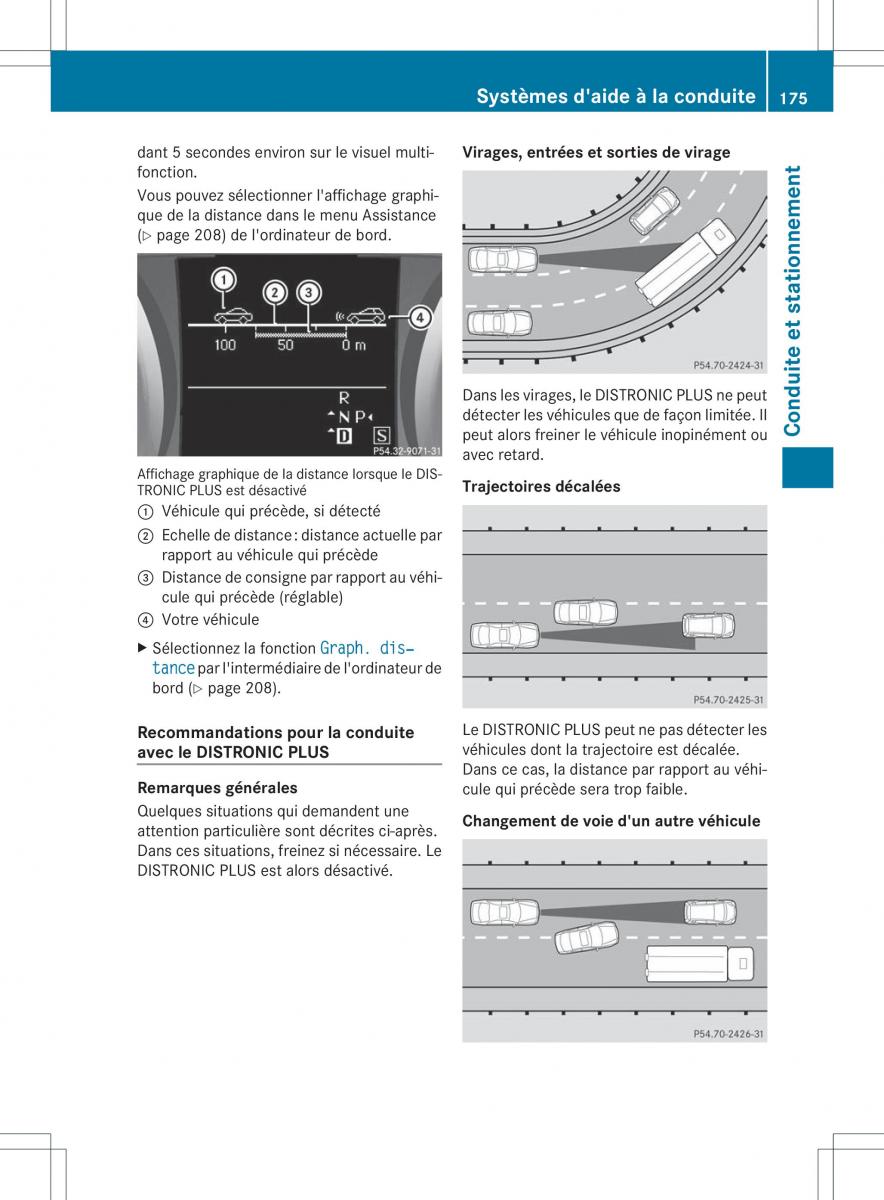 Systèmes d'aide à la conduite 175

Conduite et stationnement

dant 5 secondes environ sur le visuel multifonction.

Vous pouvez sélectionner l'affichage graphique de la distance dans le menu Assistance (▷ page 208) de l'ordinateur de bord.

1 2 3 4
100 50 0 m
R
N P
D S
P54.32-9071-31

Affichage graphique de la distance lorsque le DISTRONIC PLUS est désactivé

① Véhicule qui précède, si détecté
② Echelle de distance : distance actuelle par rapport au véhicule qui précède
③ Distance de consigne par rapport au véhicule qui précède (réglable)
④ Votre véhicule

▶ Sélectionnez la fonction Graph. distance par l'intermédiaire de l'ordinateur de bord (▷ page 208).

Recommandations pour la conduite avec le DISTRONIC PLUS

Remarques générales

Quelques situations qui demandent une attention particulière sont décrites ci-après. Dans ces situations, freinez si nécessaire. Le DISTRONIC PLUS est alors désactivé.

Virages, entrées et sorties de virage

P54.70-2424-31

Dans les virages, le DISTRONIC PLUS ne peut détecter les véhicules que de façon limitée. Il peut alors freiner le véhicule inopinément ou avec retard.

Trajectoires décalées

P54.70-2425-31

Le DISTRONIC PLUS peut ne pas détecter les véhicules dont la trajectoire est décalée. Dans ce cas, la distance par rapport au véhicule qui précède sera trop faible.

Changement de voie d'un autre véhicule

P54.70-2426-31