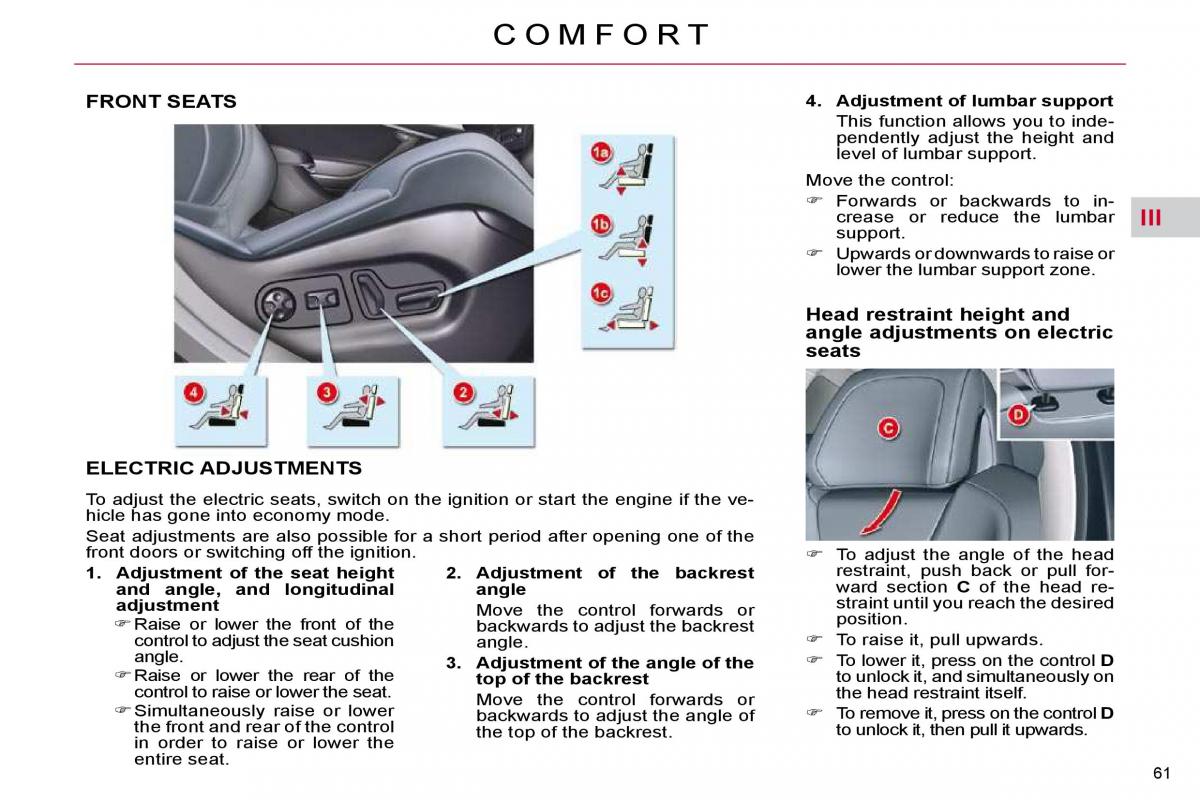 COMFORT

FRONT SEATS

1a

1b

1c

4

3

2

ELECTRIC ADJUSTMENTS

To adjust the electric seats, switch on the ignition or start the engine if the vehicle has gone into economy mode.

Seat adjustments are also possible for a short period after opening one of the front doors or switching off the ignition.

1. Adjustment of the seat height and angle, and longitudinal adjustment
☞ Raise or lower the front of the control to adjust the seat cushion angle.
☞ Raise or lower the rear of the control to raise or lower the seat.
☞ Simultaneously raise or lower the front and rear of the control in order to raise or lower the entire seat.

2. Adjustment of the backrest angle
Move the control forwards or backwards to adjust the backrest angle.

3. Adjustment of the angle of the top of the backrest
Move the control forwards or backwards to adjust the angle of the top of the backrest.

4. Adjustment of lumbar support
This function allows you to independently adjust the height and level of lumbar support.

Move the control:
☞ Forwards or backwards to increase or reduce the lumbar support.
☞ Upwards or downwards to raise or lower the lumbar support zone.

III

Head restraint height and angle adjustments on electric seats

C

D

☞ To adjust the angle of the head restraint, push back or pull forward section C of the head restraint until you reach the desired position.
☞ To raise it, pull upwards.
☞ To lower it, press on the control D to unlock it, and simultaneously on the head restraint itself.
☞ To remove it, press on the control D to unlock it, then pull it upwards.

61