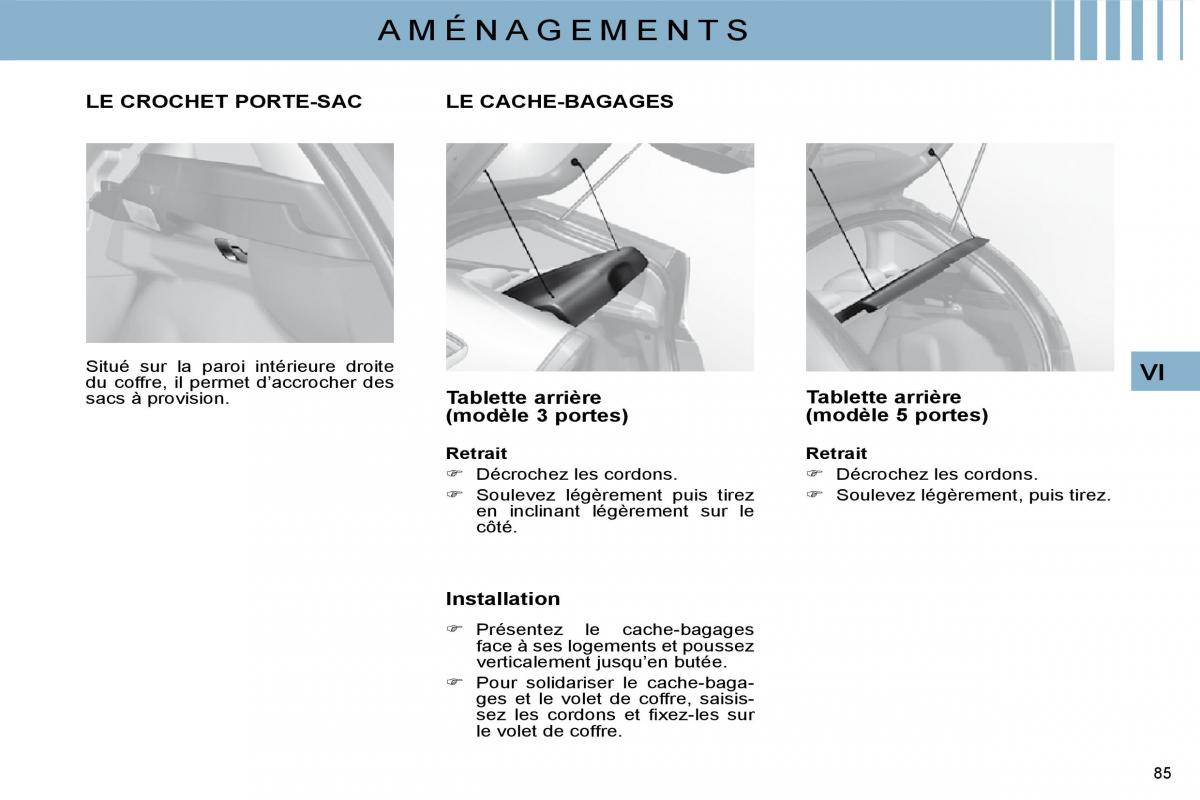 AMÉNAGEMENTS

LE CROCHET PORTE-SAC

Situé sur la paroi intérieure droite du coffre, il permet d'accrocher des sacs à provision.

LE CACHE-BAGAGES

Tablette arrière (modèle 3 portes)

Retrait

☞ Décrochez les cordons.

☞ Soulevez légèrement puis tirez en inclinant légèrement sur le côté.

Installation

☞ Présentez le cache-bagages face à ses logements et poussez verticalement jusqu'en butée.

☞ Pour solidariser le cache-bagages et le volet de coffre, saisissez les cordons et fixez-les sur le volet de coffre.

Tablette arrière (modèle 5 portes)

Retrait

☞ Décrochez les cordons.

☞ Soulevez légèrement, puis tirez.

VI

85