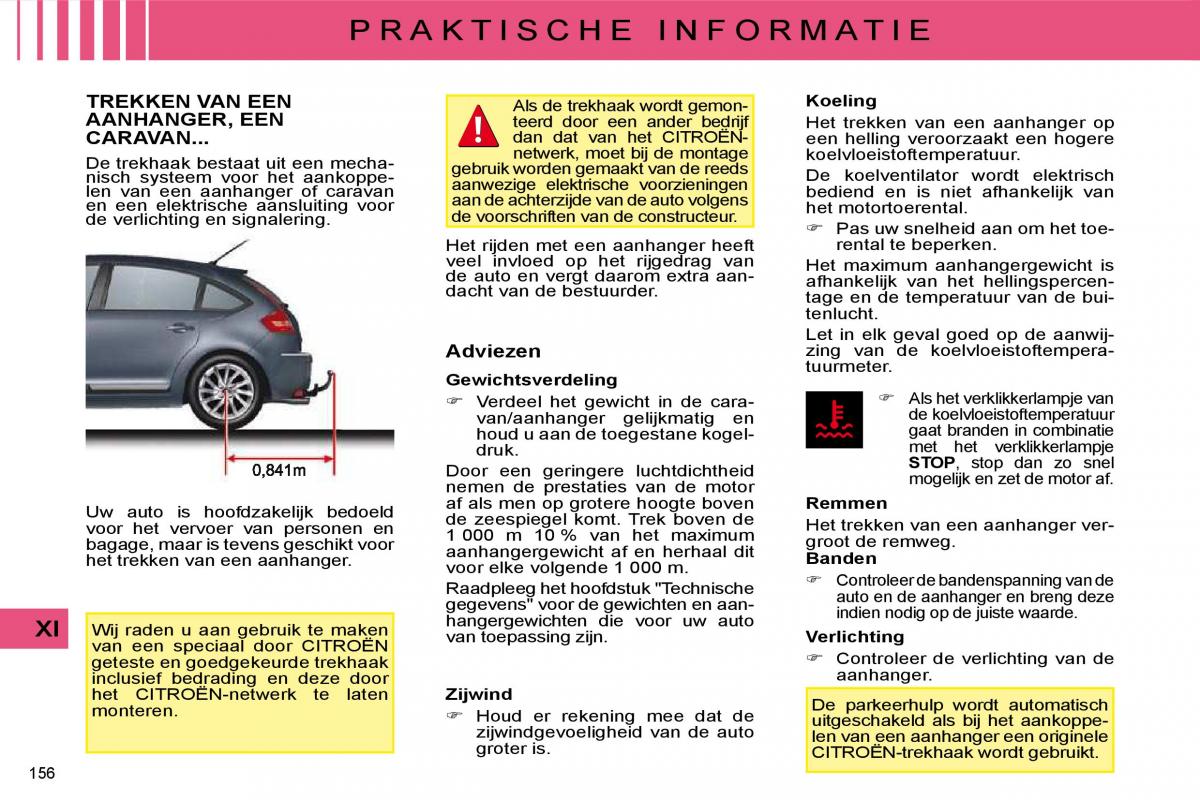 PRAKTISCHE INFORMATIE

TREKKEN VAN EEN AANHANGER, EEN CARAVAN...

De trekhaak bestaat uit een mechanisch systeem voor het aankoppelen van een aanhanger of caravan en een elektrische aansluiting voor de verlichting en signalering.

0,841m

Uw auto is hoofdzakelijk bedoeld voor het vervoer van personen en bagage, maar is tevens geschikt voor het trekken van een aanhanger.

XI

Wij raden u aan gebruik te maken van een speciaal door CITROËN geteste en goedgekeurde trekhaak inclusief bedrading en deze door het CITROËN-netwerk te laten monteren.

156

Als de trekhaak wordt gemonteerd door een ander bedrijf dan dat van het CITROËN-netwerk, moet bij de montage gebruik worden gemaakt van de reeds aanwezige elektrische voorzieningen aan de achterzijde van de auto volgens de voorschriften van de constructeur.

Het rijden met een aanhanger heeft veel invloed op het rijgedrag van de auto en vergt daarom extra aandacht van de bestuurder.

Adviezen

Gewichtsverdeling

☞ Verdeel het gewicht in de caravan/aanhanger gelijkmatig en houd u aan de toegestane kogeldruk.

Door een geringere luchtdichtheid nemen de prestaties van de motor af als men op grotere hoogte boven de zeespiegel komt. Trek boven de 1 000 m 10 % van het maximum aanhangergewicht af en herhaal dit voor elke volgende 1 000 m.

Raadpleeg het hoofdstuk "Technische gegevens" voor de gewichten en aanhangergewichten die voor uw auto van toepassing zijn.

Zijwind

☞ Houd er rekening mee dat de zijwindgevoeligheid van de auto groter is.

Koeling

Het trekken van een aanhanger op een helling veroorzaakt een hogere koelvloeistoftemperatuur.

De koelventilator wordt elektrisch bediend en is niet afhankelijk van het motortoerental.

☞ Pas uw snelheid aan om het toerental te beperken.

Het maximum aanhangergewicht is afhankelijk van het hellingspercentage en de temperatuur van de buitenlucht.

Let in elk geval goed op de aanwijzing van de koelvloeistoftemperatuurmeter.

☞ Als het verklikkerlampje van de koelvloeistoftemperatuur gaat branden in combinatie met het verklikkerlampje STOP, stop dan zo snel mogelijk en zet de motor af.

Remmen

Het trekken van een aanhanger vergroot de remweg.

Banden

☞ Controleer de bandenspanning van de auto en de aanhanger en breng deze indien nodig op de juiste waarde.

Verlichting

☞ Controleer de verlichting van de aanhanger.

De parkeerhulp wordt automatisch uitgeschakeld als bij het aankoppelen van een aanhanger een originele CITROËN-trekhaak wordt gebruikt.