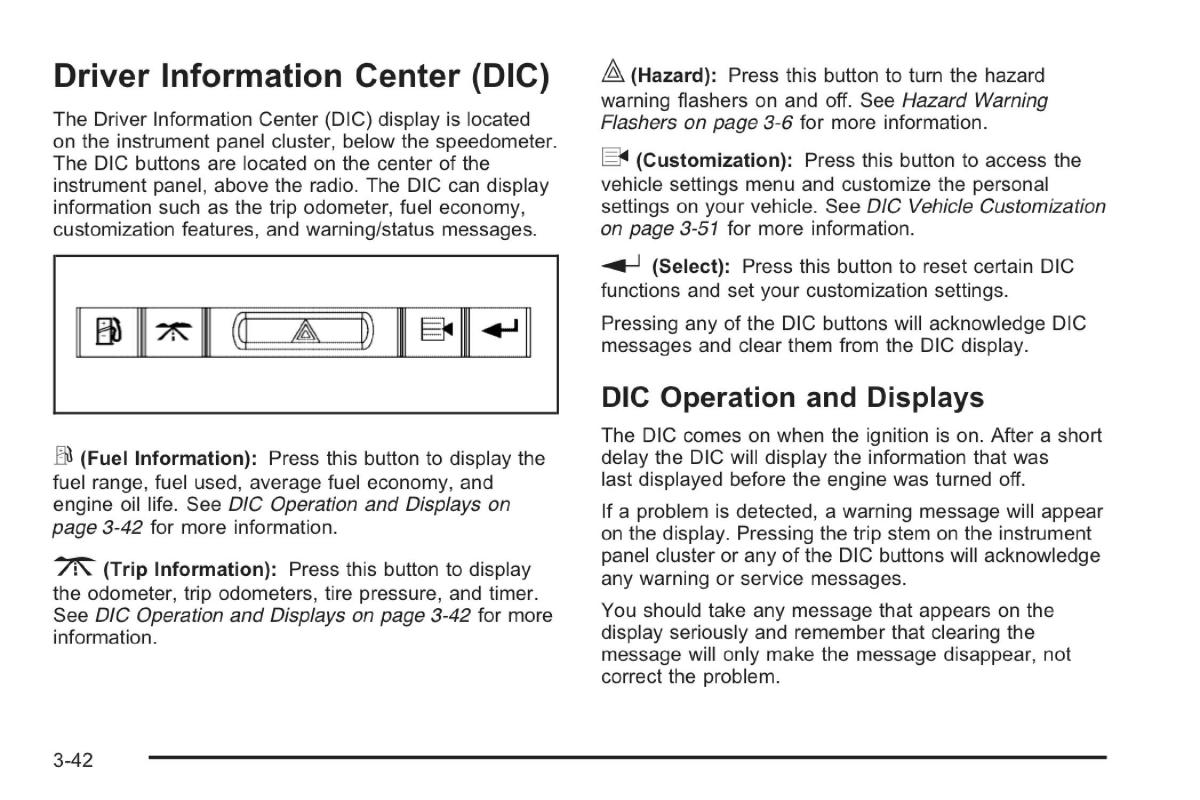 Driver Information Center (DIC)

The Driver Information Center (DIC) display is located on the instrument panel cluster, below the speedometer. The DIC buttons are located on the center of the instrument panel, above the radio. The DIC can display information such as the trip odometer, fuel economy, customization features, and warning/status messages.

(Fuel Information): Press this button to display the fuel range, fuel used, average fuel economy, and engine oil life. See DIC Operation and Displays on page 3-42 for more information.

(Trip Information): Press this button to display the odometer, trip odometers, tire pressure, and timer. See DIC Operation and Displays on page 3-42 for more information.

(Hazard): Press this button to turn the hazard warning flashers on and off. See Hazard Warning Flashers on page 3-6 for more information.

(Customization): Press this button to access the vehicle settings menu and customize the personal settings on your vehicle. See DIC Vehicle Customization on page 3-51 for more information.

(Select): Press this button to reset certain DIC functions and set your customization settings.

Pressing any of the DIC buttons will acknowledge DIC messages and clear them from the DIC display.

DIC Operation and Displays

The DIC comes on when the ignition is on. After a short delay the DIC will display the information that was last displayed before the engine was turned off.

If a problem is detected, a warning message will appear on the display. Pressing the trip stem on the instrument panel cluster or any of the DIC buttons will acknowledge any warning or service messages.

You should take any message that appears on the display seriously and remember that clearing the message will only make the message disappear, not correct the problem.

3-42