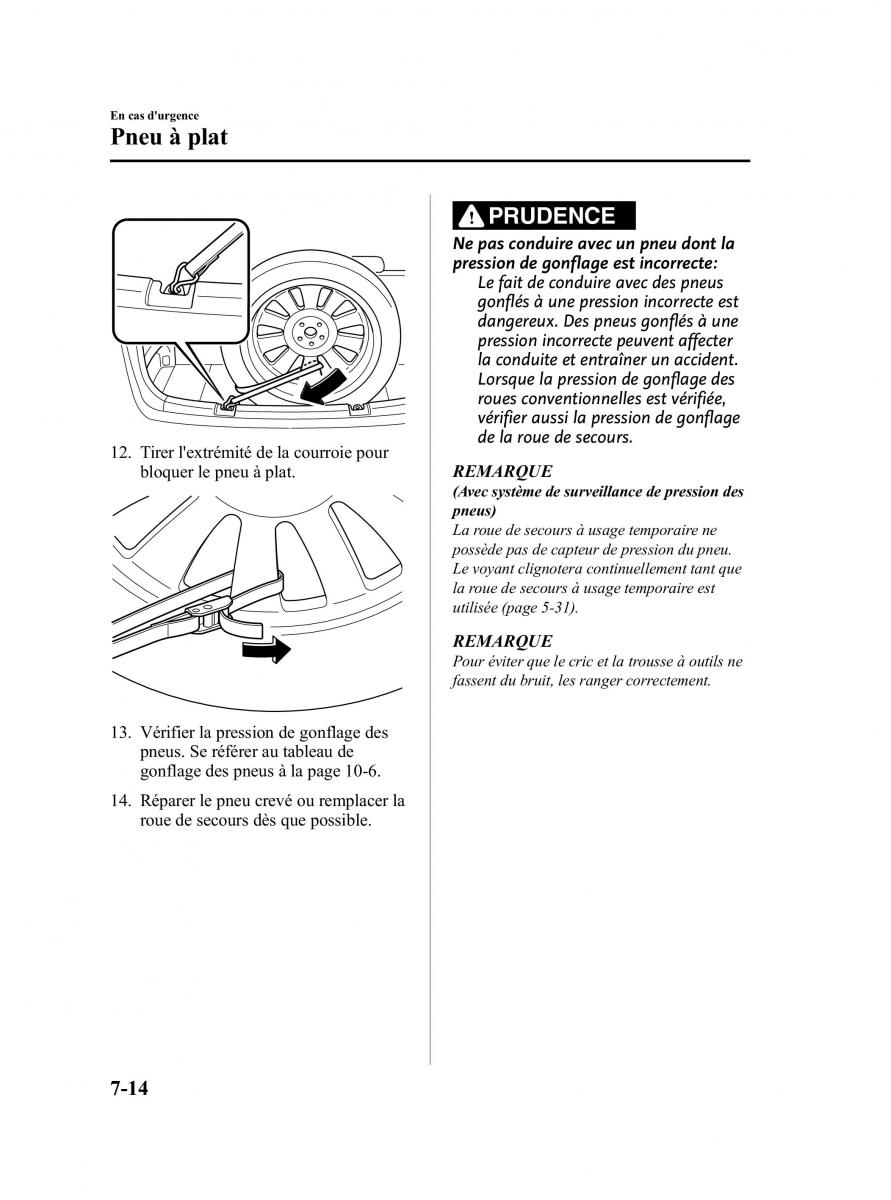 En cas d'urgence
Pneu à plat

12. Tirer l'extrémité de la courroie pour bloquer le pneu à plat.

13. Vérifier la pression de gonflage des pneus. Se référer au tableau de gonflage des pneus à la page 10-6.

14. Réparer le pneu crevé ou remplacer la roue de secours dès que possible.

PRUDENCE

Ne pas conduire avec un pneu dont la pression de gonflage est incorrecte:
Le fait de conduire avec des pneus gonflés à une pression incorrecte est dangereux. Des pneus gonflés à une pression incorrecte peuvent affecter la conduite et entraîner un accident. Lorsque la pression de gonflage des roues conventionnelles est vérifiée, vérifier aussi la pression de gonflage de la roue de secours.

REMARQUE
(Avec système de surveillance de pression des pneus)
La roue de secours à usage temporaire ne possède pas de capteur de pression du pneu. Le voyant clignotera continuellement tant que la roue de secours à usage temporaire est utilisée (page 5-31).

REMARQUE
Pour éviter que le cric et la trousse à outils ne fassent du bruit, les ranger correctement.

7-14