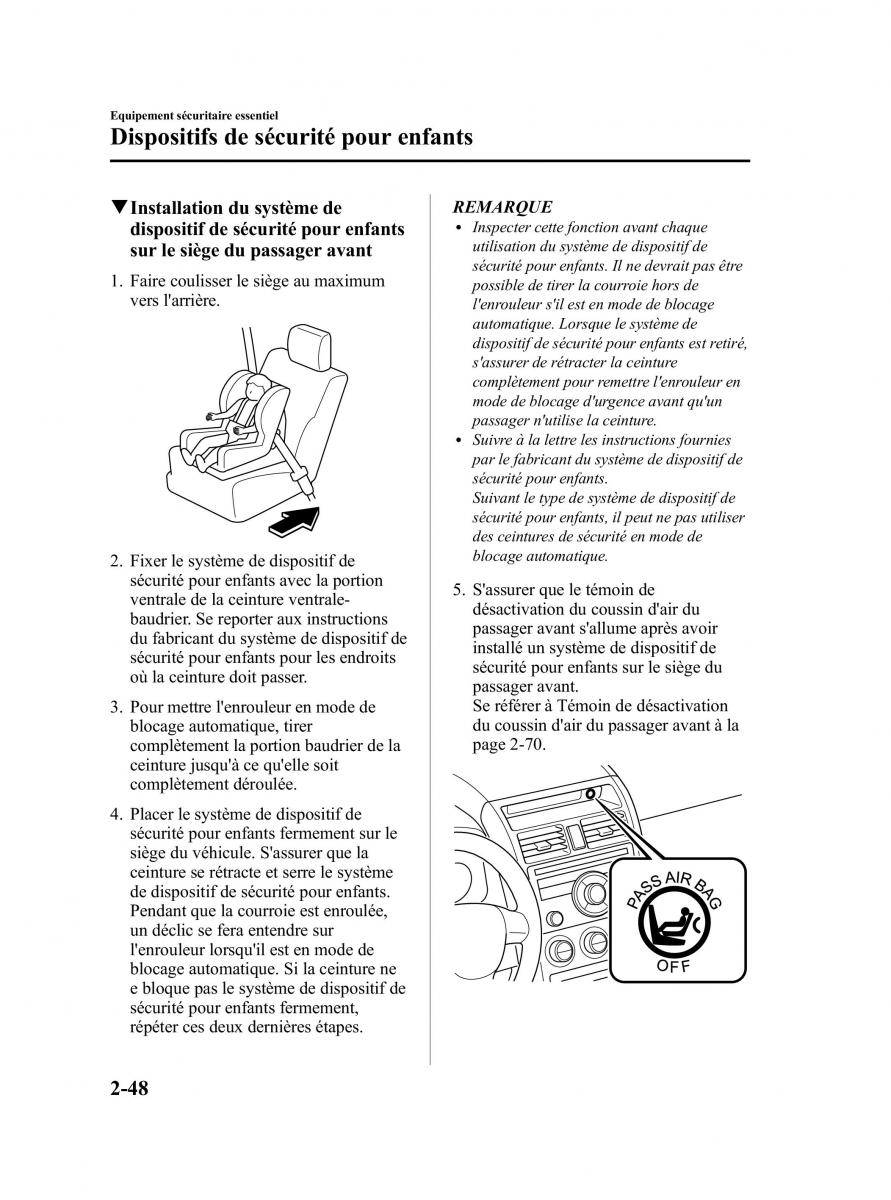 Equipement sécuritaire essentiel
Dispositifs de sécurité pour enfants

▼Installation du système de dispositif de sécurité pour enfants sur le siège du passager avant

1. Faire coulisser le siège au maximum vers l'arrière.

2. Fixer le système de dispositif de sécurité pour enfants avec la portion ventrale de la ceinture ventrale-baudrier. Se reporter aux instructions du fabricant du système de dispositif de sécurité pour enfants pour les endroits où la ceinture doit passer.

3. Pour mettre l'enrouleur en mode de blocage automatique, tirer complètement la portion baudrier de la ceinture jusqu'à ce qu'elle soit complètement déroulée.

4. Placer le système de dispositif de sécurité pour enfants fermement sur le siège du véhicule. S'assurer que la ceinture se rétracte et serre le système de dispositif de sécurité pour enfants. Pendant que la courroie est enroulée, un déclic se fera entendre sur l'enrouleur lorsqu'il est en mode de blocage automatique. Si la ceinture ne e bloque pas le système de dispositif de sécurité pour enfants fermement, répéter ces deux dernières étapes.

REMARQUE
• Inspecter cette fonction avant chaque utilisation du système de dispositif de sécurité pour enfants. Il ne devrait pas être possible de tirer la courroie hors de l'enrouleur s'il est en mode de blocage automatique. Lorsque le système de dispositif de sécurité pour enfants est retiré, s'assurer de rétracter la ceinture complètement pour remettre l'enrouleur en mode de blocage d'urgence avant qu'un passager n'utilise la ceinture.
• Suivre à la lettre les instructions fournies par le fabricant du système de dispositif de sécurité pour enfants.
Suivant le type de système de dispositif de sécurité pour enfants, il peut ne pas utiliser des ceintures de sécurité en mode de blocage automatique.

5. S'assurer que le témoin de désactivation du coussin d'air du passager avant s'allume après avoir installé un système de dispositif de sécurité pour enfants sur le siège du passager avant.
Se référer à Témoin de désactivation du coussin d'air du passager avant à la page 2-70.

PASS AIR BAG
OFF

2-48