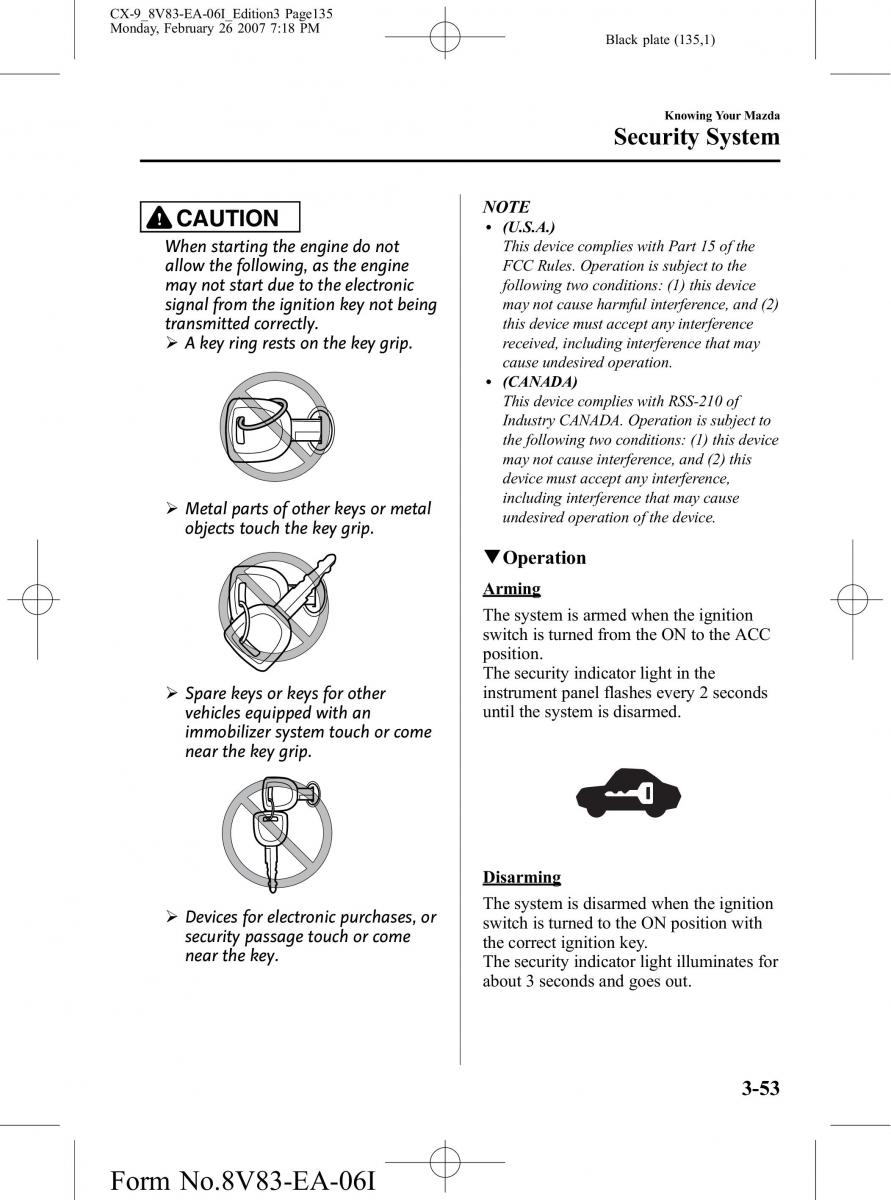 CX-9_8V83-EA-06I_Edition3 Page135
Monday, February 26 2007 7:18 PM

Black plate (135,1)

Knowing Your Mazda
Security System

CAUTION

When starting the engine do not allow the following, as the engine may not start due to the electronic signal from the ignition key not being transmitted correctly.
➢ A key ring rests on the key grip.

➢ Metal parts of other keys or metal objects touch the key grip.

➢ Spare keys or keys for other vehicles equipped with an immobilizer system touch or come near the key grip.

➢ Devices for electronic purchases, or security passage touch or come near the key.

NOTE
• (U.S.A.)
This device complies with Part 15 of the FCC Rules. Operation is subject to the following two conditions: (1) this device may not cause harmful interference, and (2) this device must accept any interference received, including interference that may cause undesired operation.
• (CANADA)
This device complies with RSS-210 of Industry CANADA. Operation is subject to the following two conditions: (1) this device may not cause interference, and (2) this device must accept any interference, including interference that may cause undesired operation of the device.

▼Operation

Arming
The system is armed when the ignition switch is turned from the ON to the ACC position.
The security indicator light in the instrument panel flashes every 2 seconds until the system is disarmed.

Disarming
The system is disarmed when the ignition switch is turned to the ON position with the correct ignition key.
The security indicator light illuminates for about 3 seconds and goes out.

3-53

Form No.8V83-EA-06I