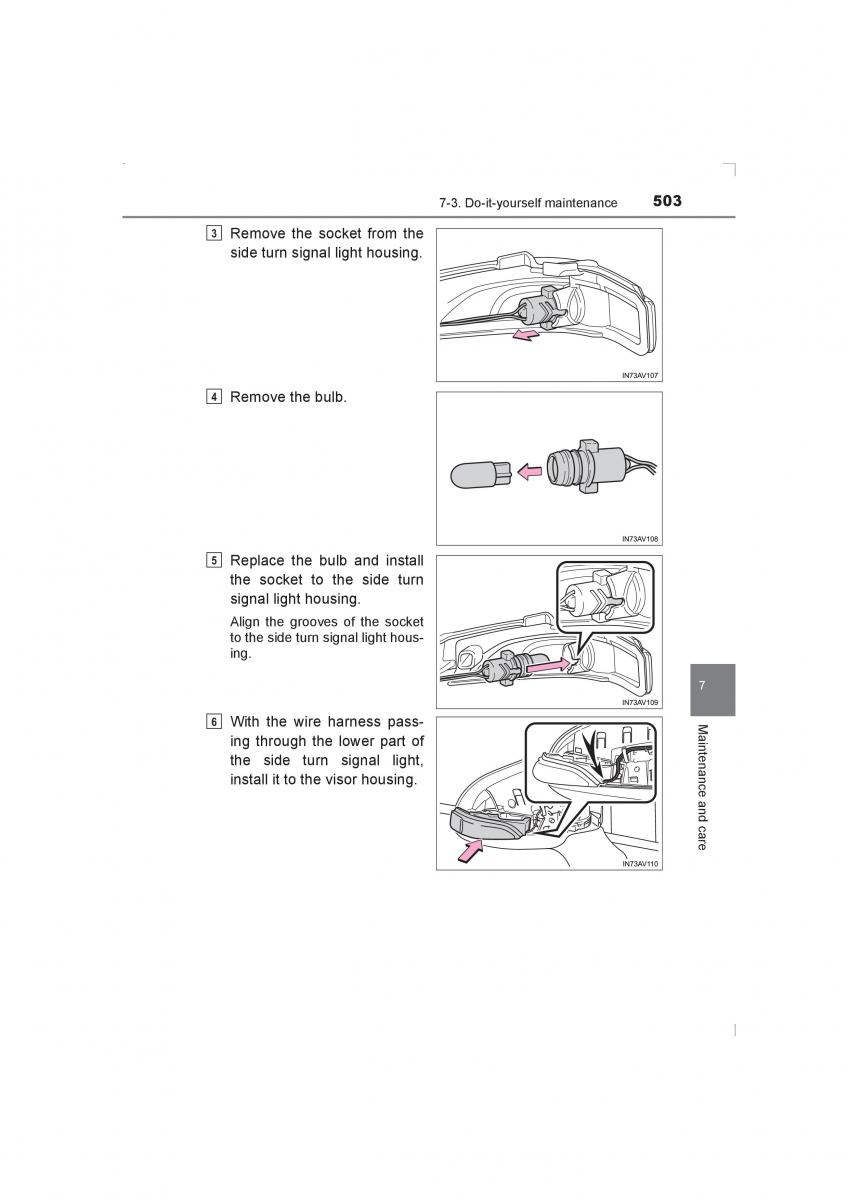 7-3. Do-it-yourself maintenance 503

3 Remove the socket from the side turn signal light housing.

IN73AV107

4 Remove the bulb.

IN73AV108

5 Replace the bulb and install the socket to the side turn signal light housing.

Align the grooves of the socket to the side turn signal light housing.

IN73AV109

6 With the wire harness passing through the lower part of the side turn signal light, install it to the visor housing.

IN73AV110

7

Maintenance and care