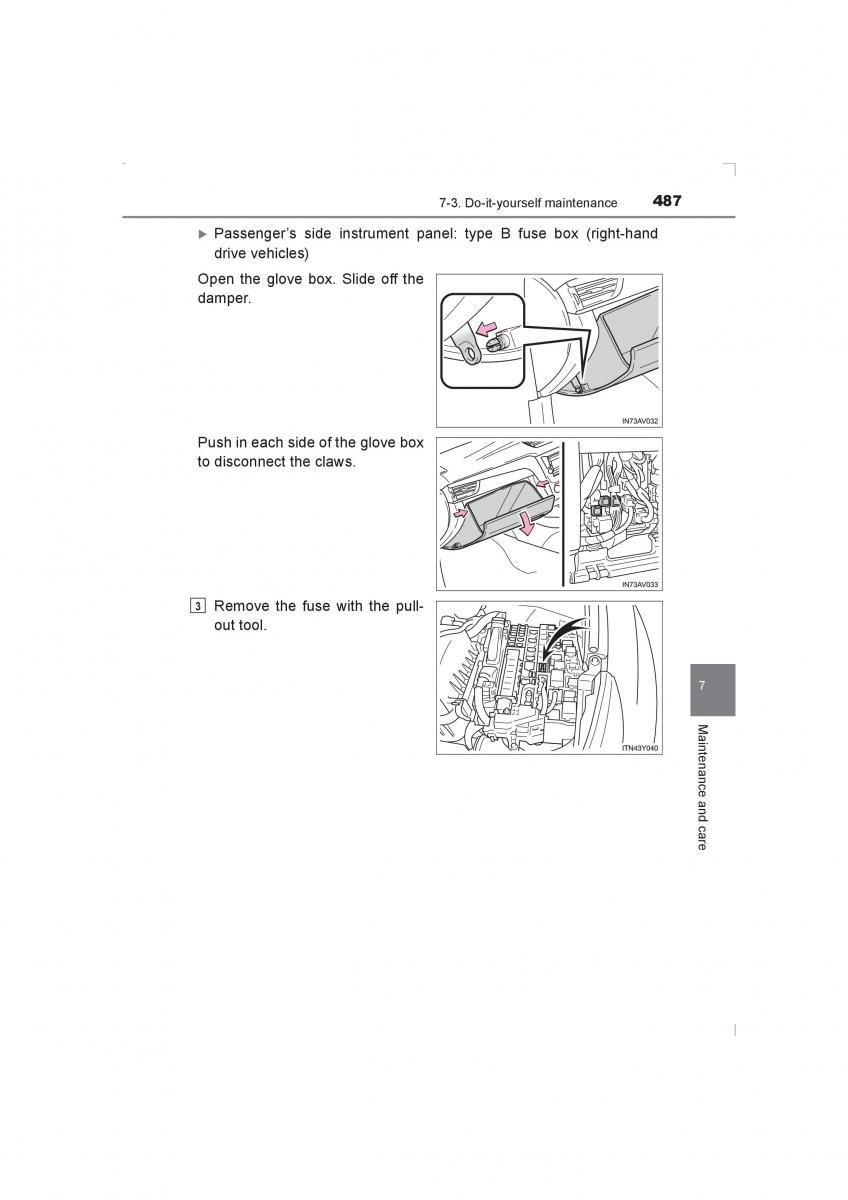 7-3. Do-it-yourself maintenance 487

▶ Passenger's side instrument panel: type B fuse box (right-hand drive vehicles)

Open the glove box. Slide off the damper.

IN73AV032

Push in each side of the glove box to disconnect the claws.

IN73AV033

3 Remove the fuse with the pull-out tool.

ITN43Y040

7

Maintenance and care