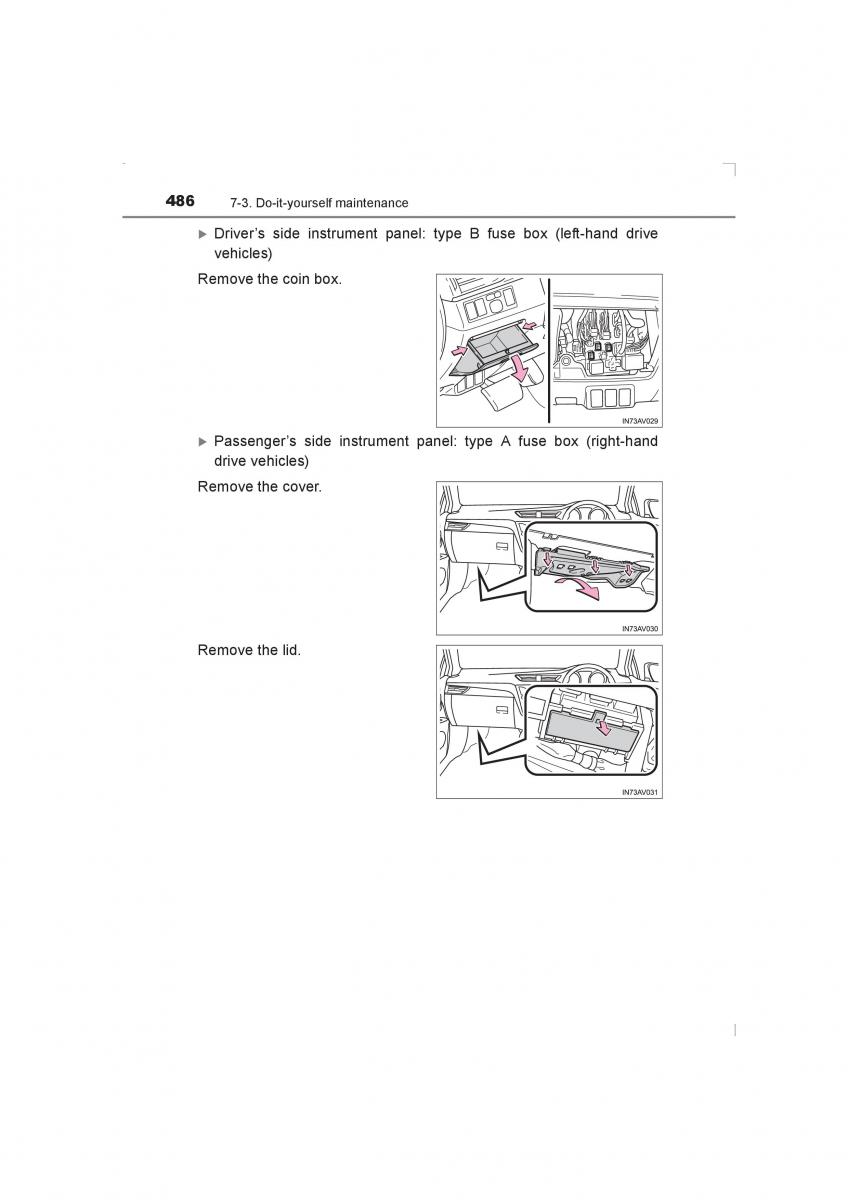 486 7-3. Do-it-yourself maintenance

▶ Driver's side instrument panel: type B fuse box (left-hand drive vehicles)

Remove the coin box.

IN73AV029

▶ Passenger's side instrument panel: type A fuse box (right-hand drive vehicles)

Remove the cover.

IN73AV030

Remove the lid.

IN73AV031