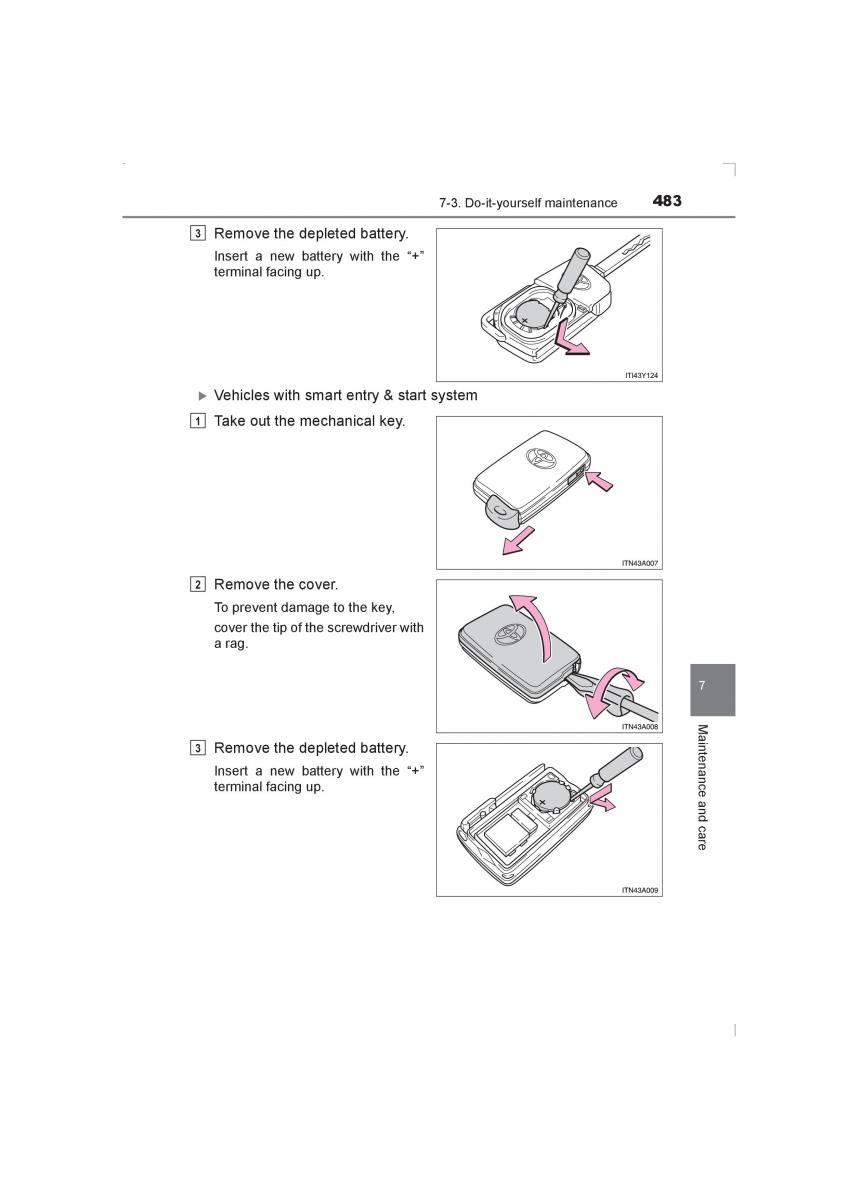 7-3. Do-it-yourself maintenance 483

3 Remove the depleted battery.

Insert a new battery with the "+" terminal facing up.

ITI43Y124

▶ Vehicles with smart entry & start system

1 Take out the mechanical key.

ITN43A007

2 Remove the cover.

To prevent damage to the key, cover the tip of the screwdriver with a rag.

ITN43A008

3 Remove the depleted battery.

Insert a new battery with the "+" terminal facing up.

ITN43A009

7

Maintenance and care