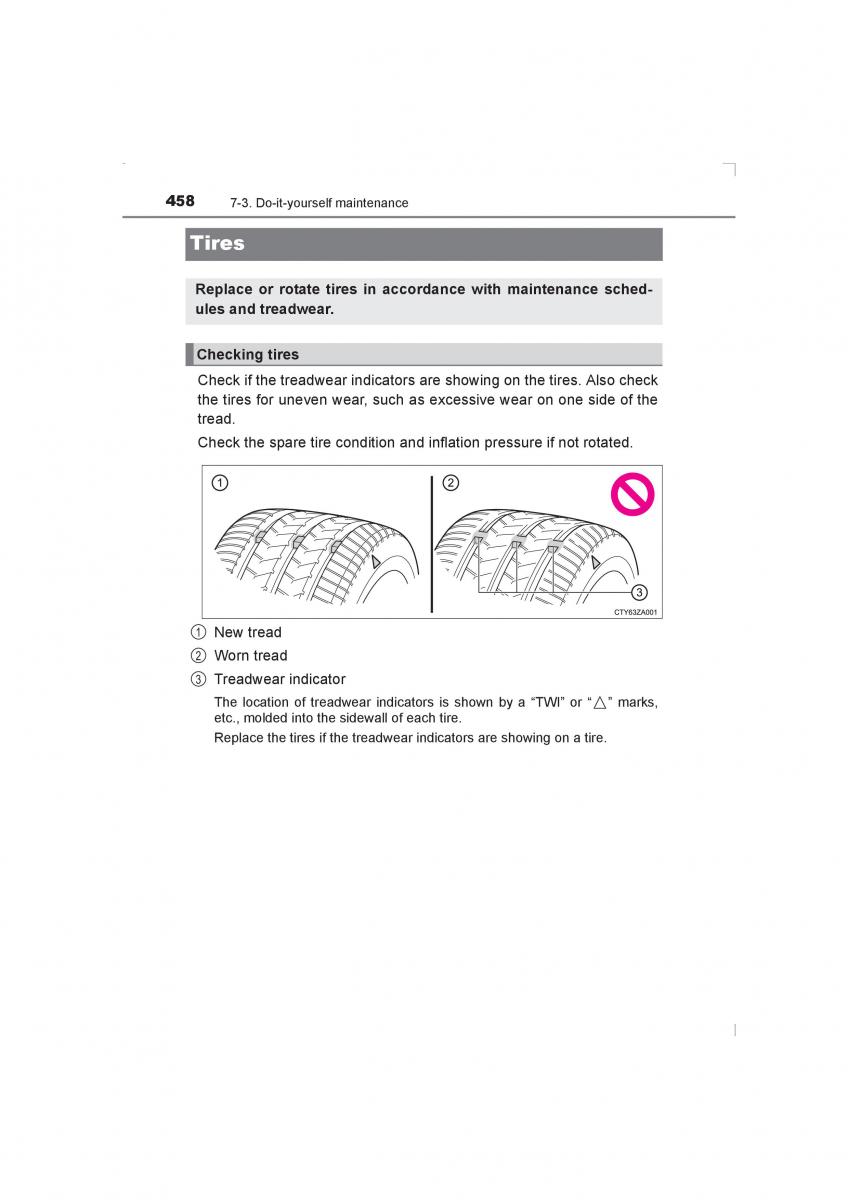 458 7-3. Do-it-yourself maintenance

Tires

Replace or rotate tires in accordance with maintenance schedules and treadwear.

Checking tires

Check if the treadwear indicators are showing on the tires. Also check the tires for uneven wear, such as excessive wear on one side of the tread.

Check the spare tire condition and inflation pressure if not rotated.

1
2
3
CTY63ZA001

1 New tread
2 Worn tread
3 Treadwear indicator

The location of treadwear indicators is shown by a “TWI” or “△” marks, etc., molded into the sidewall of each tire.

Replace the tires if the treadwear indicators are showing on a tire.