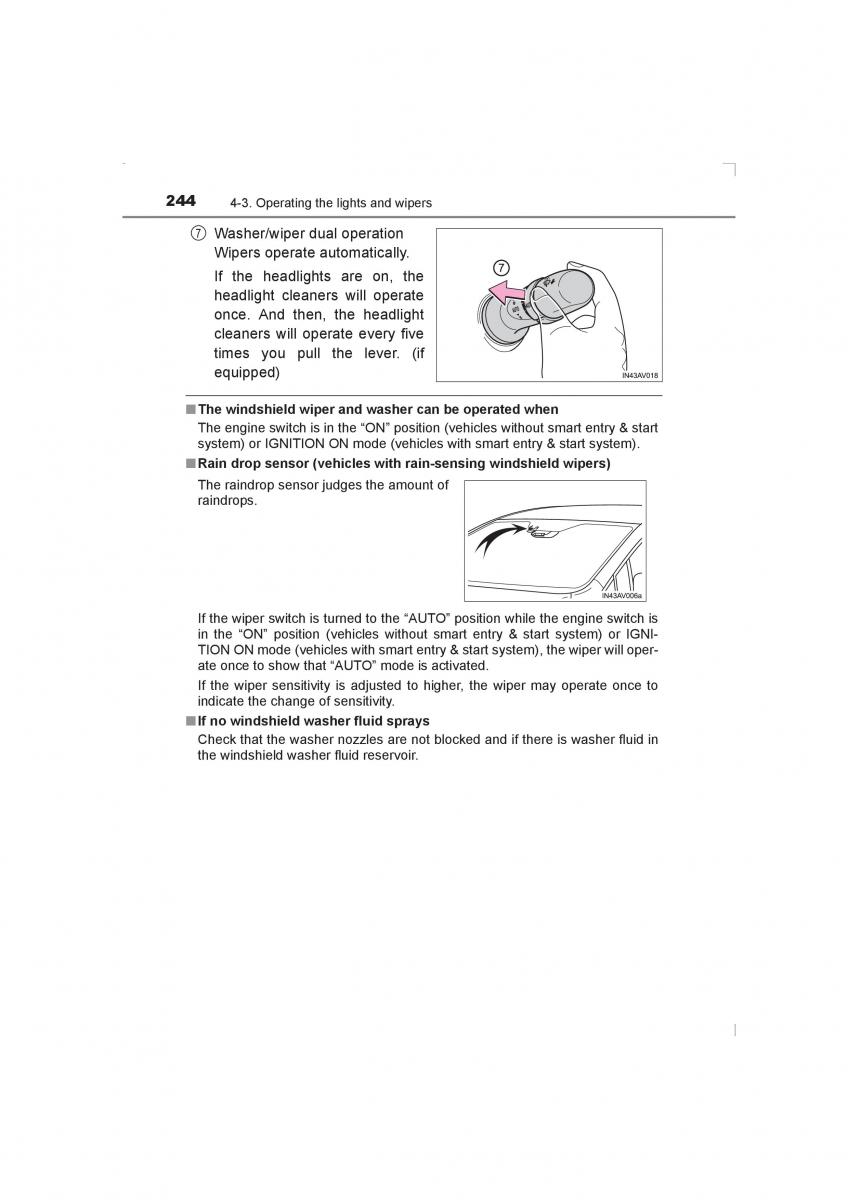 244 4-3. Operating the lights and wipers

⑦ Washer/wiper dual operation
Wipers operate automatically.
If the headlights are on, the headlight cleaners will operate once. And then, the headlight cleaners will operate every five times you pull the lever. (if equipped)

⑦

IN43AV018

■ The windshield wiper and washer can be operated when
The engine switch is in the “ON” position (vehicles without smart entry & start system) or IGNITION ON mode (vehicles with smart entry & start system).

■ Rain drop sensor (vehicles with rain-sensing windshield wipers)
The raindrop sensor judges the amount of raindrops.

IN43AV006a

If the wiper switch is turned to the “AUTO” position while the engine switch is in the “ON” position (vehicles without smart entry & start system) or IGNITION ON mode (vehicles with smart entry & start system), the wiper will operate once to show that “AUTO” mode is activated.

If the wiper sensitivity is adjusted to higher, the wiper may operate once to indicate the change of sensitivity.

■ If no windshield washer fluid sprays
Check that the washer nozzles are not blocked and if there is washer fluid in the windshield washer fluid reservoir.