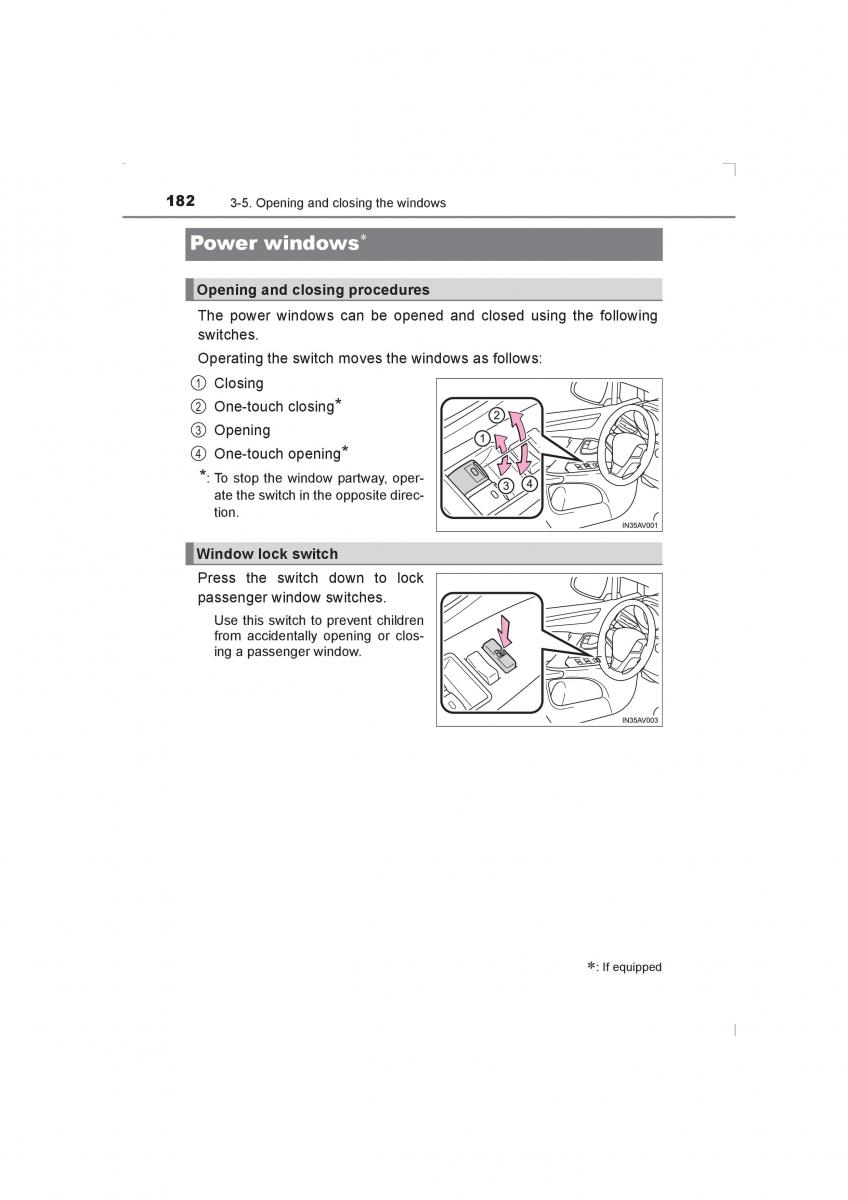 182 3-5. Opening and closing the windows

Power windows*

Opening and closing procedures

The power windows can be opened and closed using the following switches.

Operating the switch moves the windows as follows:

① Closing
② One-touch closing*
③ Opening
④ One-touch opening*

*: To stop the window partway, operate the switch in the opposite direction.

2
1
3
4
IN35AV001

Window lock switch

Press the switch down to lock passenger window switches.

Use this switch to prevent children from accidentally opening or closing a passenger window.

IN35AV003

*: If equipped