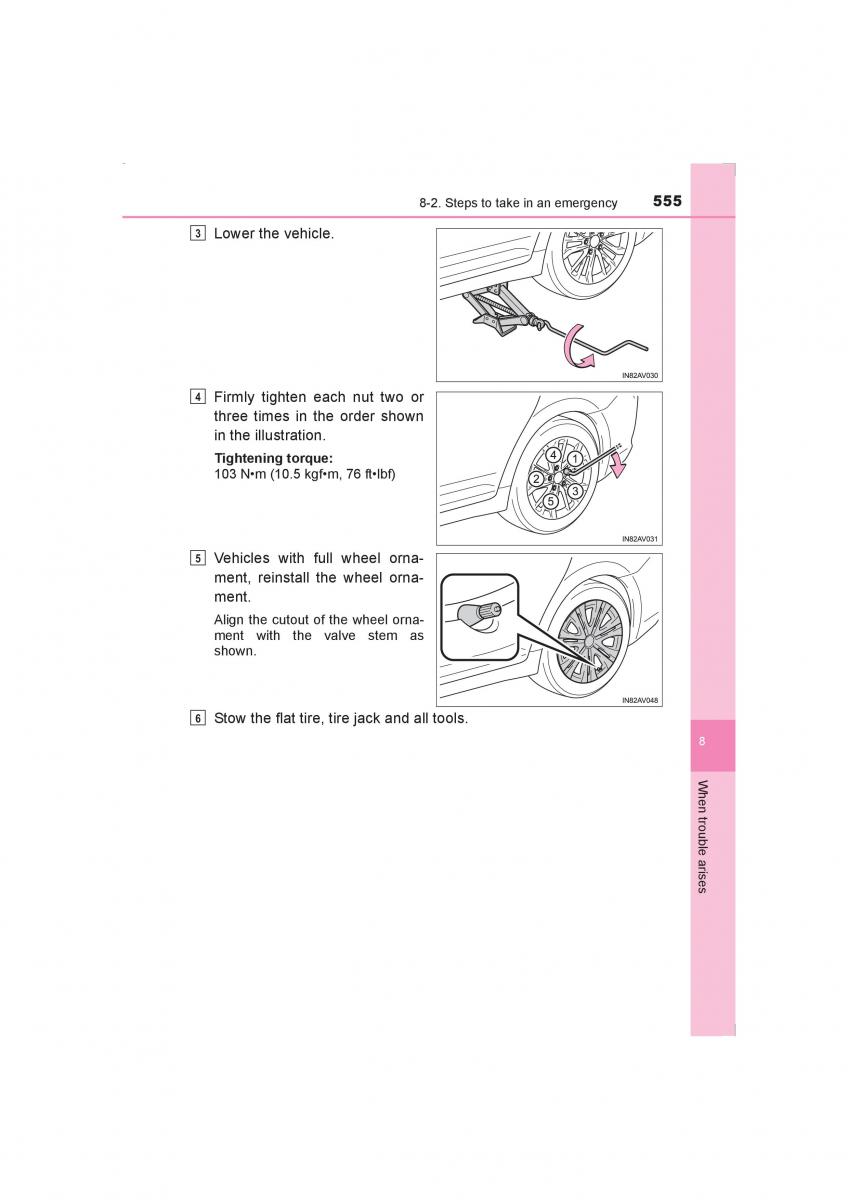 8-2. Steps to take in an emergency 555

3 Lower the vehicle.

IN82AV030

4 Firmly tighten each nut two or three times in the order shown in the illustration.

Tightening torque:
103 N•m (10.5 kgf•m, 76 ft•lbf)

4 1
2 3
5

IN82AV031

5 Vehicles with full wheel ornament, reinstall the wheel ornament.

Align the cutout of the wheel ornament with the valve stem as shown.

IN82AV048

6 Stow the flat tire, tire jack and all tools.

8

When trouble arises