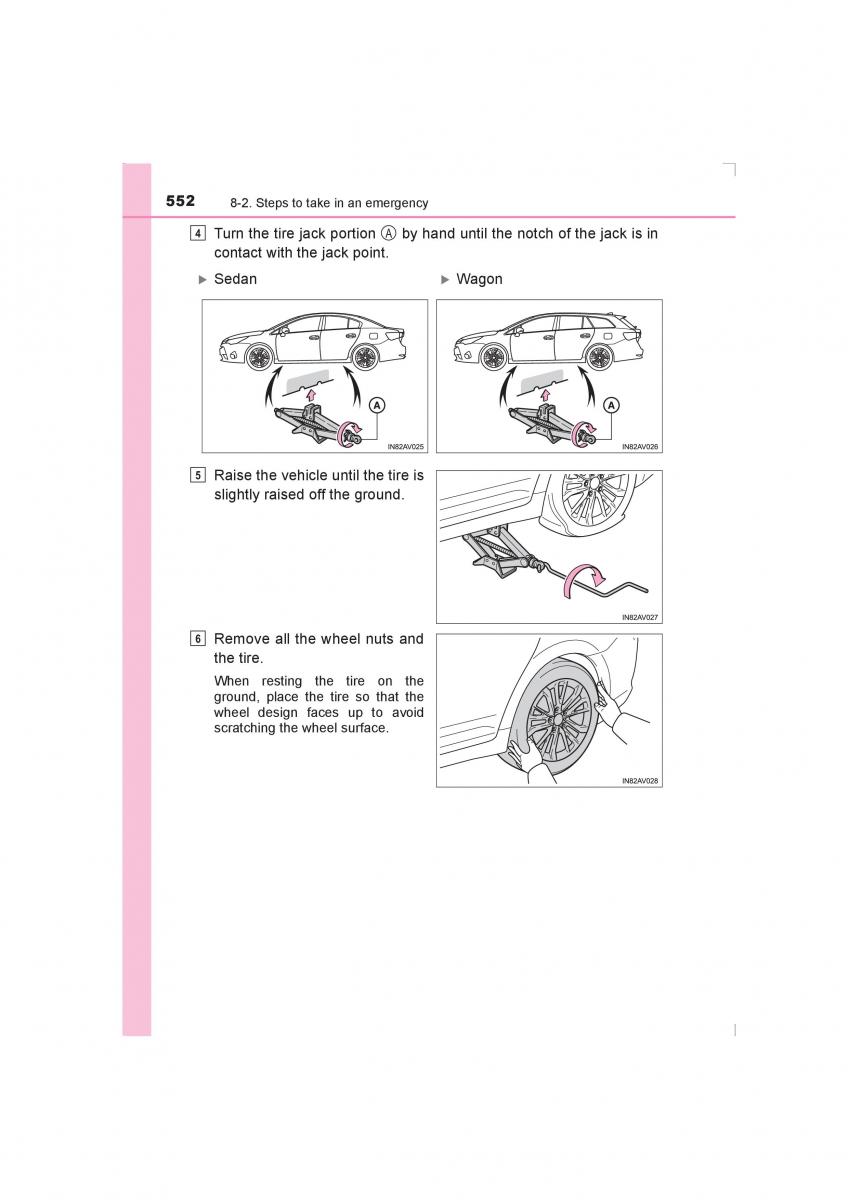 552 8-2. Steps to take in an emergency

4 Turn the tire jack portion Ⓐ by hand until the notch of the jack is in contact with the jack point.

▶ Sedan

A

IN82AV025

▶ Wagon

A

IN82AV026

5 Raise the vehicle until the tire is slightly raised off the ground.

IN82AV027

6 Remove all the wheel nuts and the tire.

When resting the tire on the ground, place the tire so that the wheel design faces up to avoid scratching the wheel surface.

IN82AV028