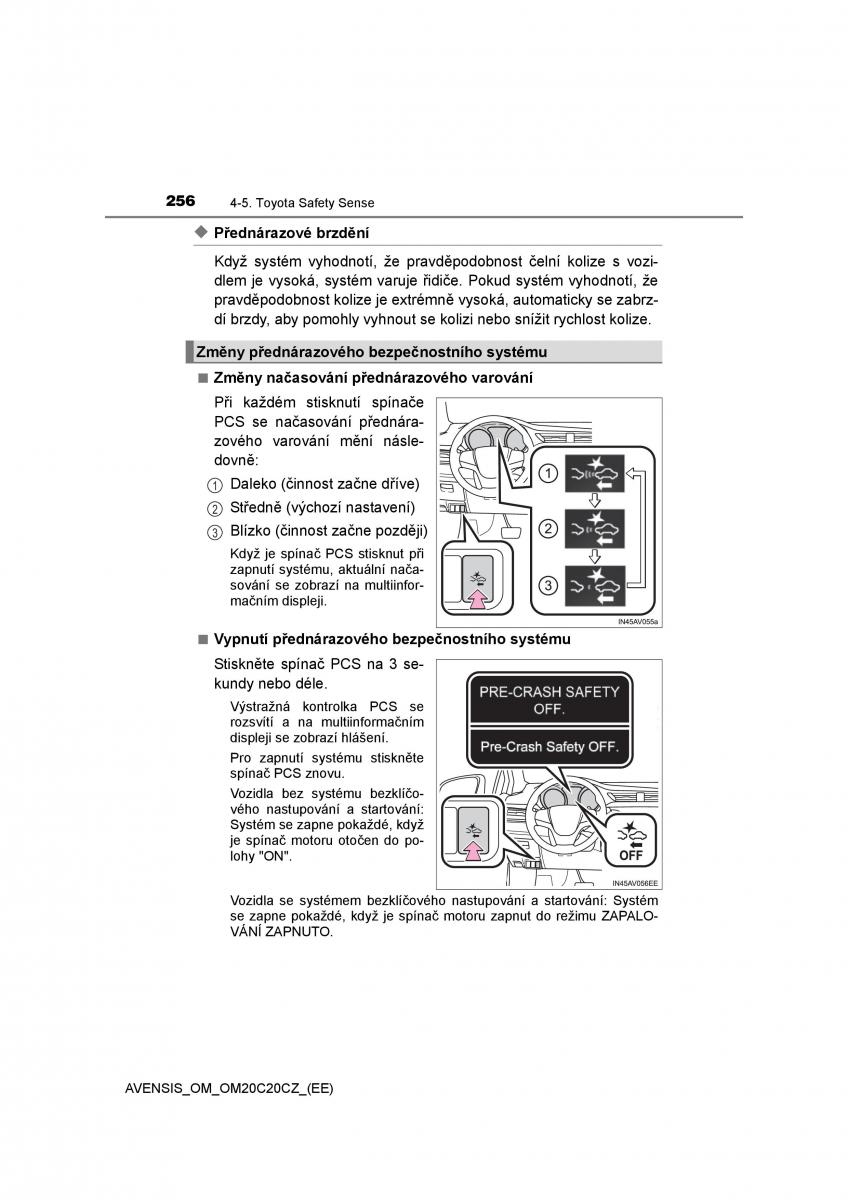 256 4-5. Toyota Safety Sense

◆ Přednárazové brzdění

Když systém vyhodnotí, že pravděpodobnost čelní kolize s vozidlem je vysoká, systém varuje řidiče. Pokud systém vyhodnotí, že pravděpodobnost kolize je extrémně vysoká, automaticky se zabrzdí brzdy, aby pomohly vyhnout se kolizi nebo snížit rychlost kolize.

Změny přednárazového bezpečnostního systému

■ Změny načasování přednárazového varování

Při každém stisknutí spínače PCS se načasování přednárazového varování mění následovně:

1 Daleko (činnost začne dříve)

2 Středně (výchozí nastavení)

3 Blízko (činnost začne později)

Když je spínač PCS stisknut při zapnutí systému, aktuální načasování se zobrazí na multiinformačním displeji.

1

2

3

IN45AV055a

■ Vypnutí přednárazového bezpečnostního systému

Stiskněte spínač PCS na 3 sekundy nebo déle.

Výstražná kontrolka PCS se rozsvítí a na multiinformačním displeji se zobrazí hlášení.

Pro zapnutí systému stiskněte spínač PCS znovu.

Vozidla bez systému bezklíčového nastupování a startování: Systém se zapne pokaždé, když je spínač motoru otočen do polohy "ON".

PRE-CRASH SAFETY OFF.

Pre-Crash Safety OFF.

OFF

IN45AV056EE

Vozidla se systémem bezklíčového nastupování a startování: Systém se zapne pokaždé, když je spínač motoru zapnut do režimu ZAPALOVÁNÍ ZAPNUTO.

AVENSIS_OM_OM20C20CZ_(EE)