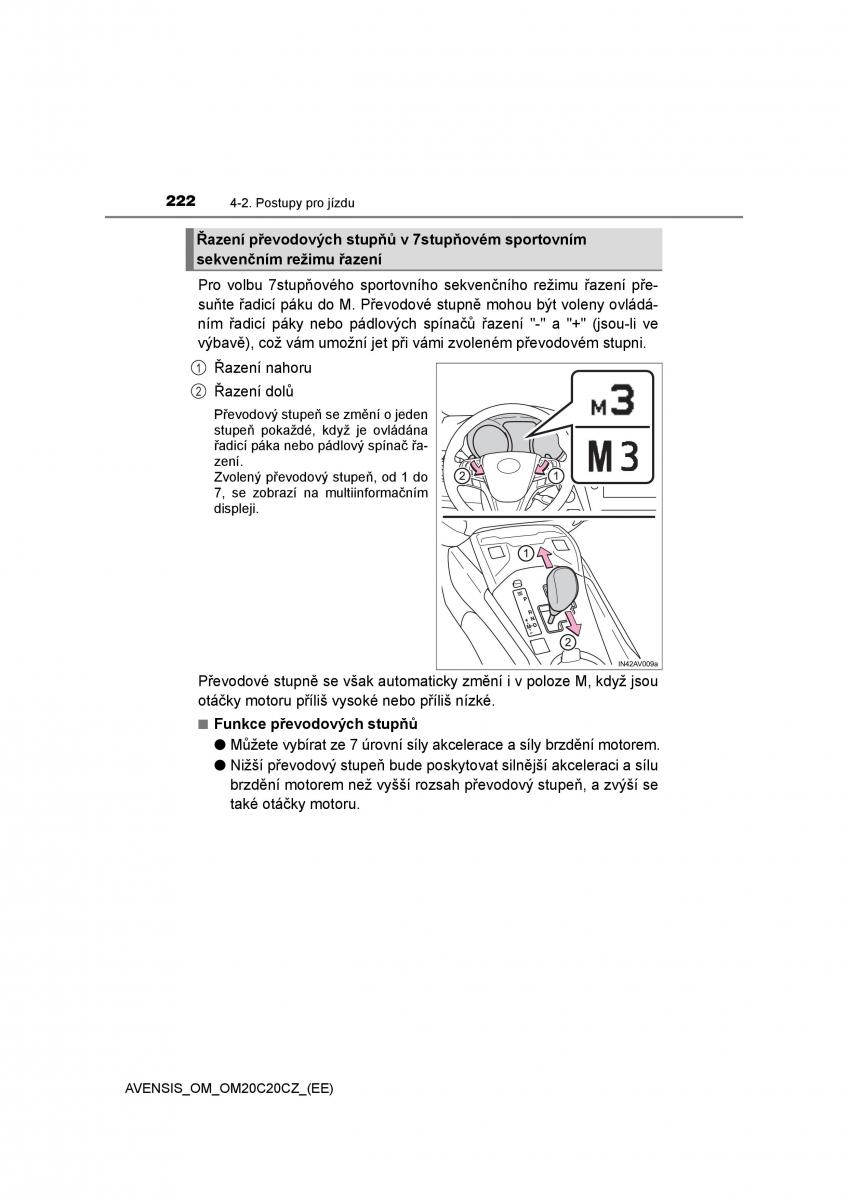 222 4-2. Postupy pro jízdu

Řazení převodových stupňů v 7stupňovém sportovním sekvenčním režimu řazení

Pro volbu 7stupňového sportovního sekvenčního režimu řazení přesuňte řadicí páku do M. Převodové stupně mohou být voleny ovládáním řadicí páky nebo pádlových spínačů řazení "-" a "+" (jsou-li ve výbavě), což vám umožní jet při vámi zvoleném převodovém stupni.

1 Řazení nahoru

2 Řazení dolů

Převodový stupeň se změní o jeden stupeň pokaždé, když je ovládána řadicí páka nebo pádlový spínač řazení.
Zvolený převodový stupeň, od 1 do 7, se zobrazí na multiinformačním displeji.

M3

M3

2

1

1

2

IN42AV009a

Převodové stupně se však automaticky změní i v poloze M, když jsou otáčky motoru příliš vysoké nebo příliš nízké.

■ Funkce převodových stupňů

● Můžete vybírat ze 7 úrovní síly akcelerace a síly brzdění motorem.

● Nižší převodový stupeň bude poskytovat silnější akceleraci a sílu brzdění motorem než vyšší rozsah převodový stupeň, a zvýší se také otáčky motoru.

AVENSIS_OM_OM20C20CZ_(EE)