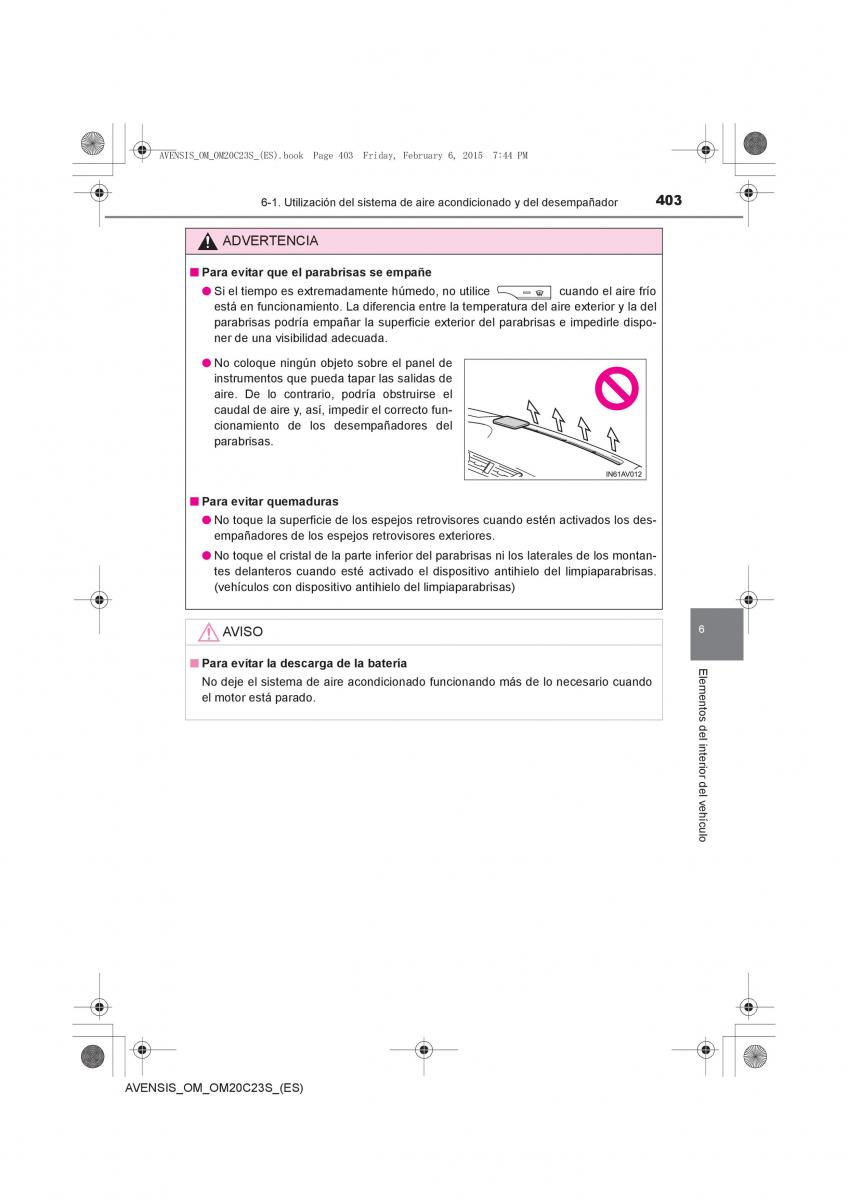 AVENSIS_OM_OM20C23S_(ES).book Page 403 Friday, February 6, 2015 7:44 PM

6-1. Utilización del sistema de aire acondicionado y del desempañador

403

ADVERTENCIA

■ Para evitar que el parabrisas se empañe

● Si el tiempo es extremadamente húmedo, no utilice cuando el aire frío está en funcionamiento. La diferencia entre la temperatura del aire exterior y la del parabrisas podría empañar la superficie exterior del parabrisas e impedirle disponer de una visibilidad adecuada.

● No coloque ningún objeto sobre el panel de instrumentos que pueda tapar las salidas de aire. De lo contrario, podría obstruirse el caudal de aire y, así, impedir el correcto funcionamiento de los desempañadores del parabrisas.

IN61AV012

■ Para evitar quemaduras

● No toque la superficie de los espejos retrovisores cuando estén activados los desempañadores de los espejos retrovisores exteriores.

● No toque el cristal de la parte inferior del parabrisas ni los laterales de los montantes delanteros cuando esté activado el dispositivo antihielo del limpiaparabrisas. (vehículos con dispositivo antihielo del limpiaparabrisas)

AVISO

■ Para evitar la descarga de la batería

No deje el sistema de aire acondicionado funcionando más de lo necesario cuando el motor está parado.

6

Elementos del interior del vehículo

AVENSIS_OM_OM20C23S_(ES)