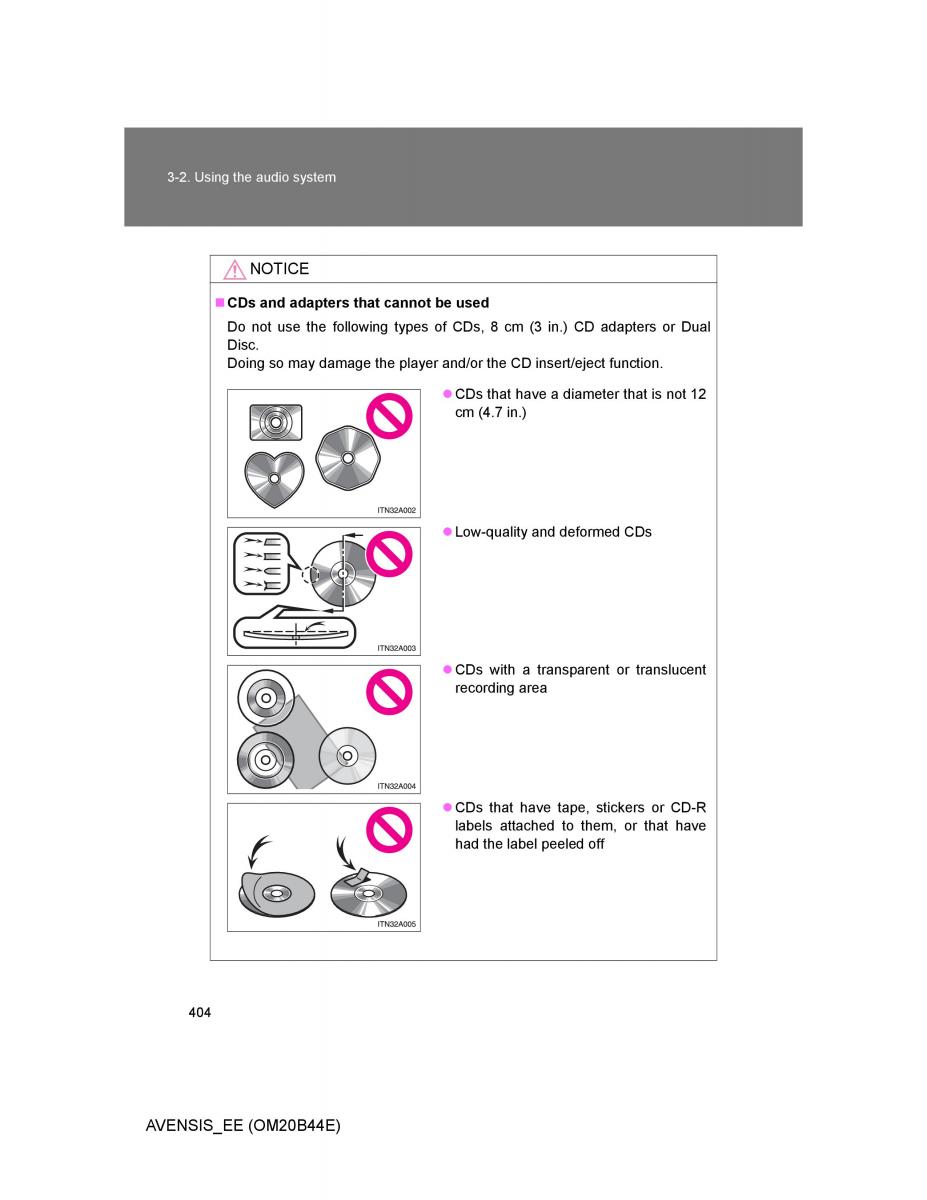 3-2. Using the audio system

NOTICE

■ CDs and adapters that cannot be used

Do not use the following types of CDs, 8 cm (3 in.) CD adapters or Dual Disc.
Doing so may damage the player and/or the CD insert/eject function.

ITN32A002

● CDs that have a diameter that is not 12 cm (4.7 in.)

ITN32A003

● Low-quality and deformed CDs

ITN32A004

● CDs with a transparent or translucent recording area

ITN32A005

● CDs that have tape, stickers or CD-R labels attached to them, or that have had the label peeled off

404

AVENSIS_EE (OM20B44E)