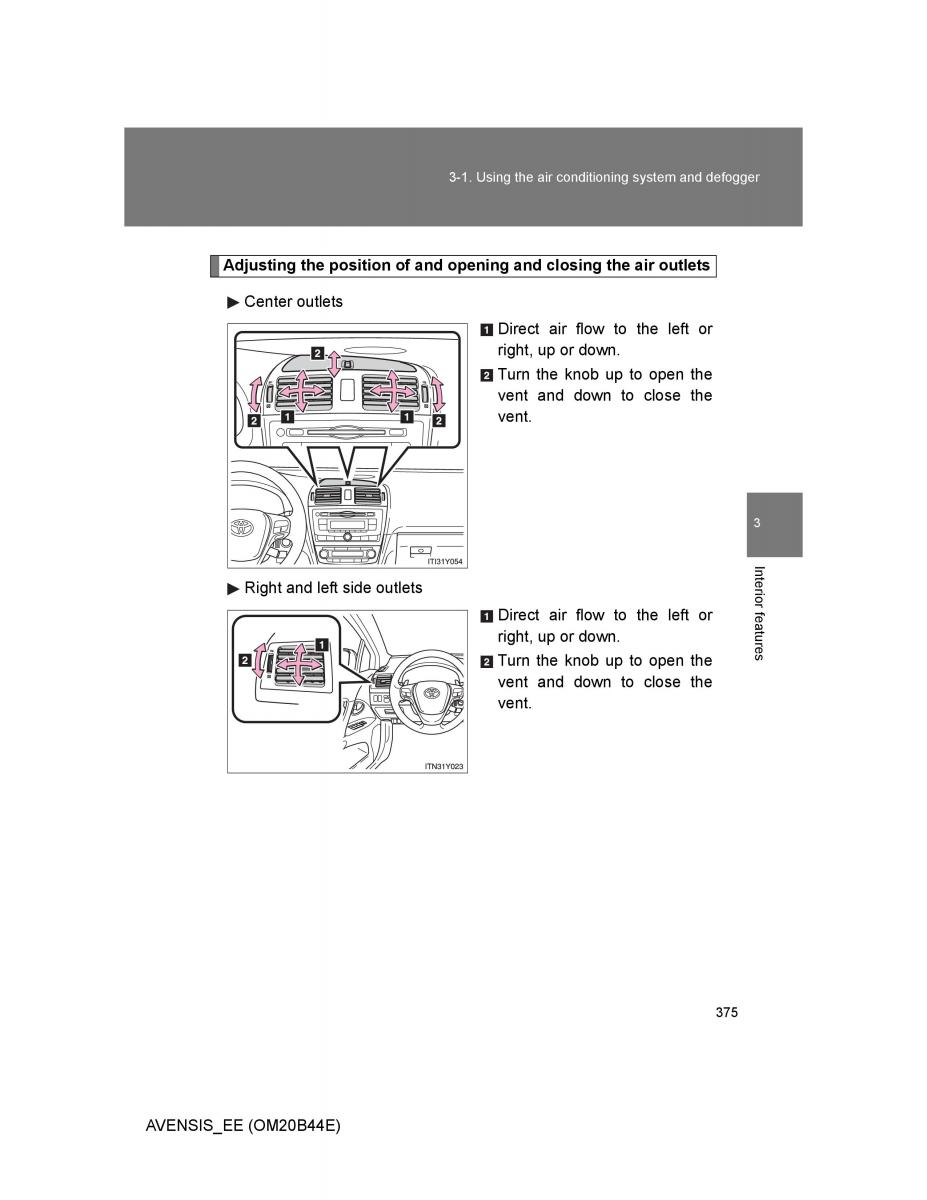 3-1. Using the air conditioning system and defogger

Adjusting the position of and opening and closing the air outlets

▶ Center outlets

2
2 1 1 2
ITI31Y054

1 Direct air flow to the left or right, up or down.

2 Turn the knob up to open the vent and down to close the vent.

▶ Right and left side outlets

1
2
ITN31Y023

1 Direct air flow to the left or right, up or down.

2 Turn the knob up to open the vent and down to close the vent.

3

Interior features

375

AVENSIS_EE (OM20B44E)