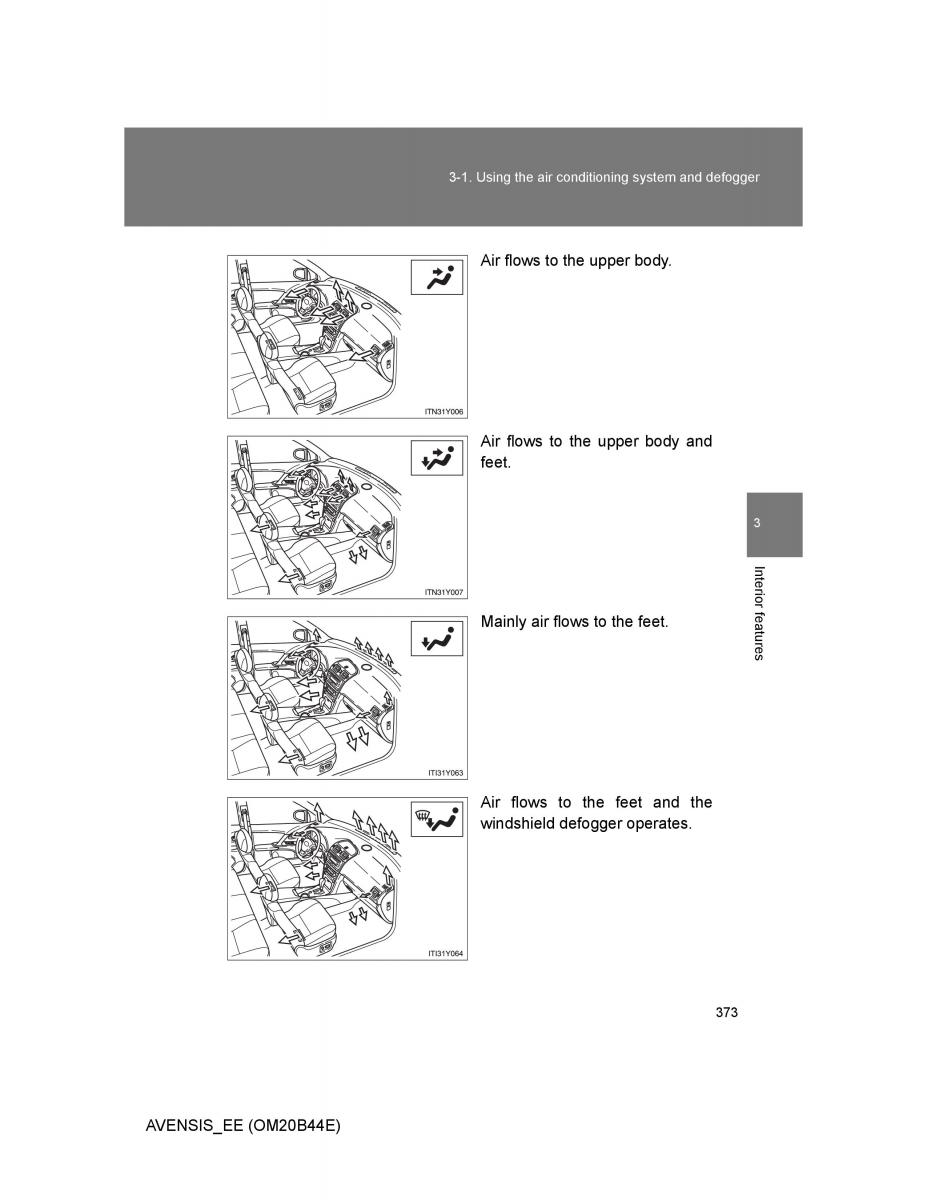 3-1. Using the air conditioning system and defogger

ITN31Y006

Air flows to the upper body.

ITN31Y007

Air flows to the upper body and feet.

ITI31Y063

Mainly air flows to the feet.

ITI31Y064

Air flows to the feet and the windshield defogger operates.

3

Interior features

373

AVENSIS_EE (OM20B44E)