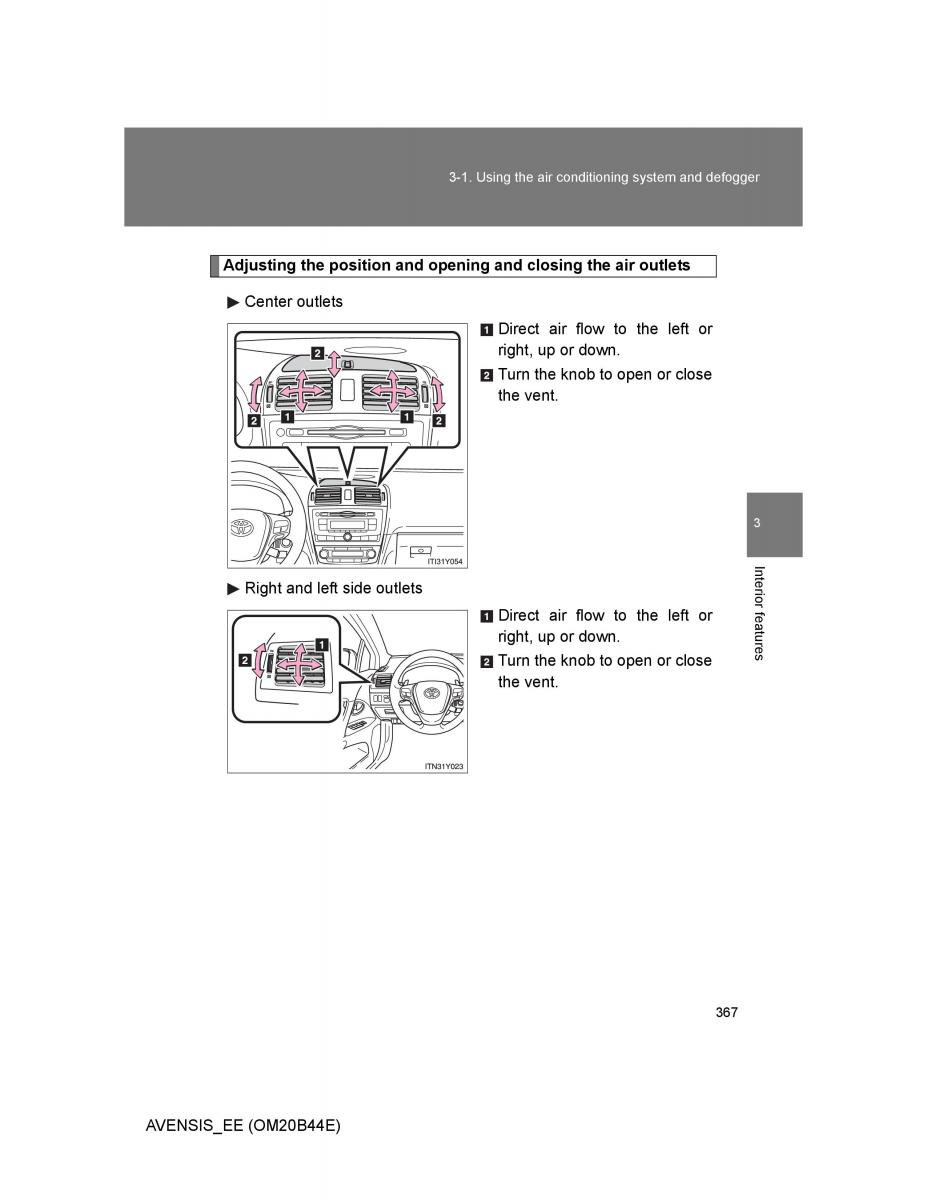 3-1. Using the air conditioning system and defogger

Adjusting the position and opening and closing the air outlets

▶ Center outlets

2
2 1 1 2
ITI31Y054

1 Direct air flow to the left or right, up or down.

2 Turn the knob to open or close the vent.

▶ Right and left side outlets

1
2
ITN31Y023

1 Direct air flow to the left or right, up or down.

2 Turn the knob to open or close the vent.

3

Interior features

367

AVENSIS_EE (OM20B44E)