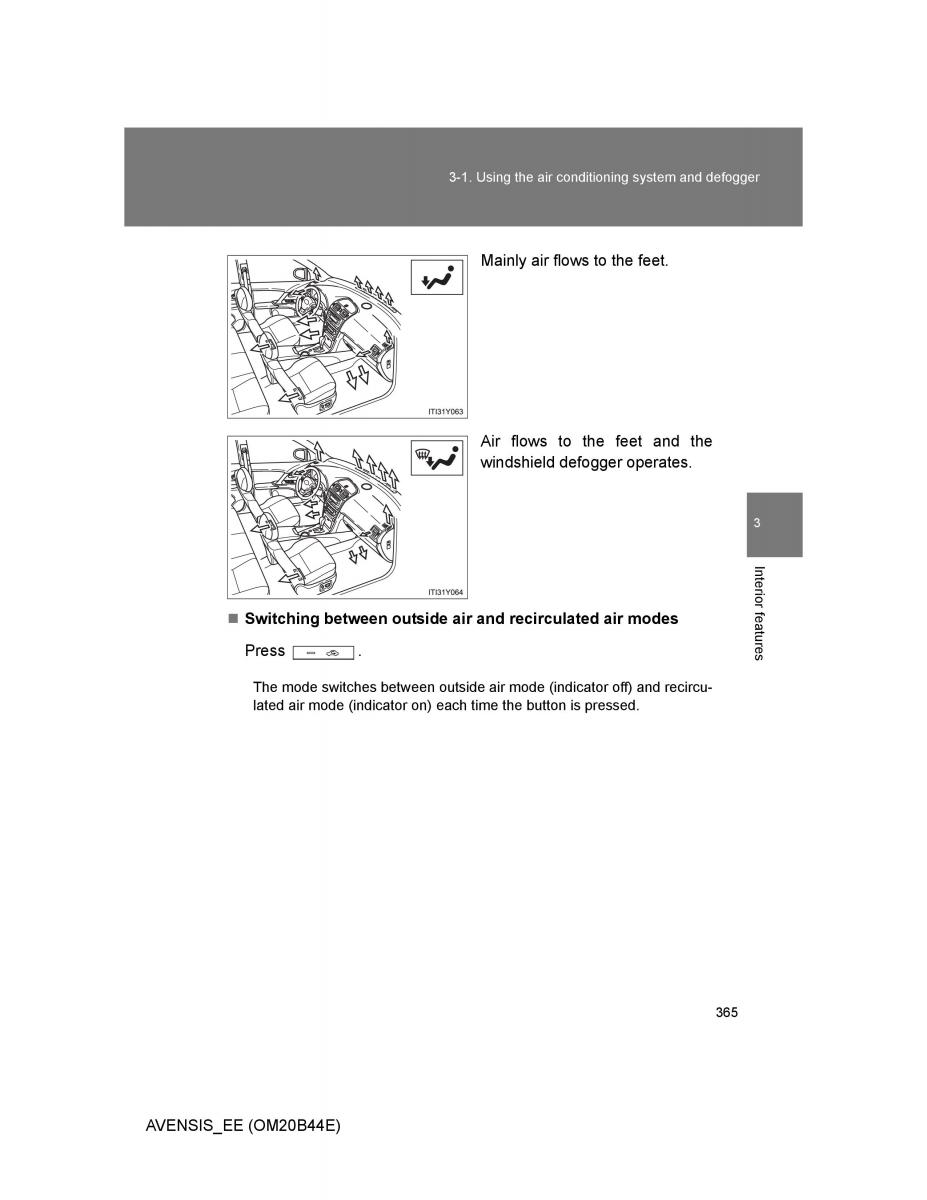 3-1. Using the air conditioning system and defogger

ITI31Y063

Mainly air flows to the feet.

ITI31Y064

Air flows to the feet and the windshield defogger operates.

3

Interior features

■ Switching between outside air and recirculated air modes

Press .

The mode switches between outside air mode (indicator off) and recirculated air mode (indicator on) each time the button is pressed.

365

AVENSIS_EE (OM20B44E)