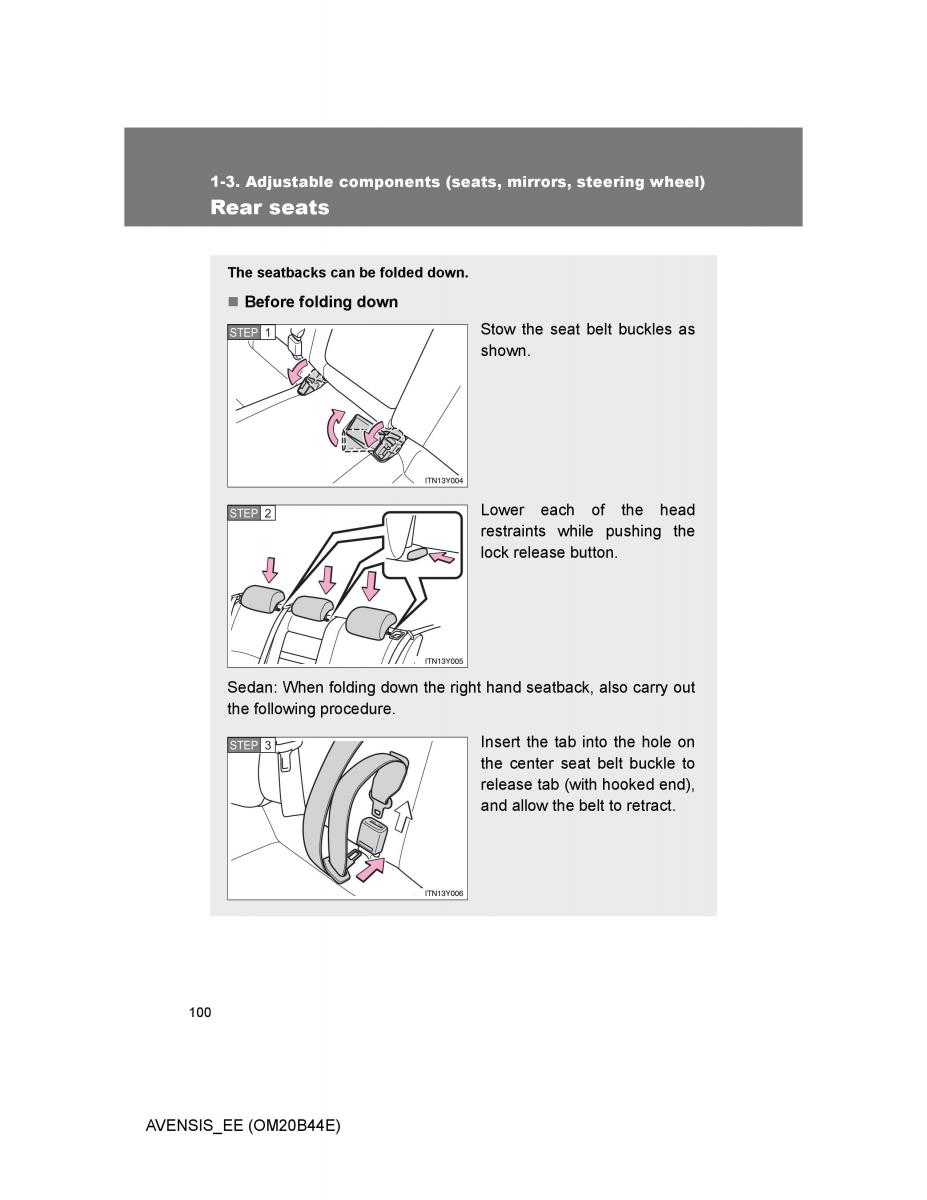 1-3. Adjustable components (seats, mirrors, steering wheel)
Rear seats

The seatbacks can be folded down.

■ Before folding down

STEP 1

ITN13Y004

Stow the seat belt buckles as shown.

STEP 2

ITN13Y005

Lower each of the head restraints while pushing the lock release button.

Sedan: When folding down the right hand seatback, also carry out the following procedure.

STEP 3

ITN13Y006

Insert the tab into the hole on the center seat belt buckle to release tab (with hooked end), and allow the belt to retract.

100

AVENSIS_EE (OM20B44E)