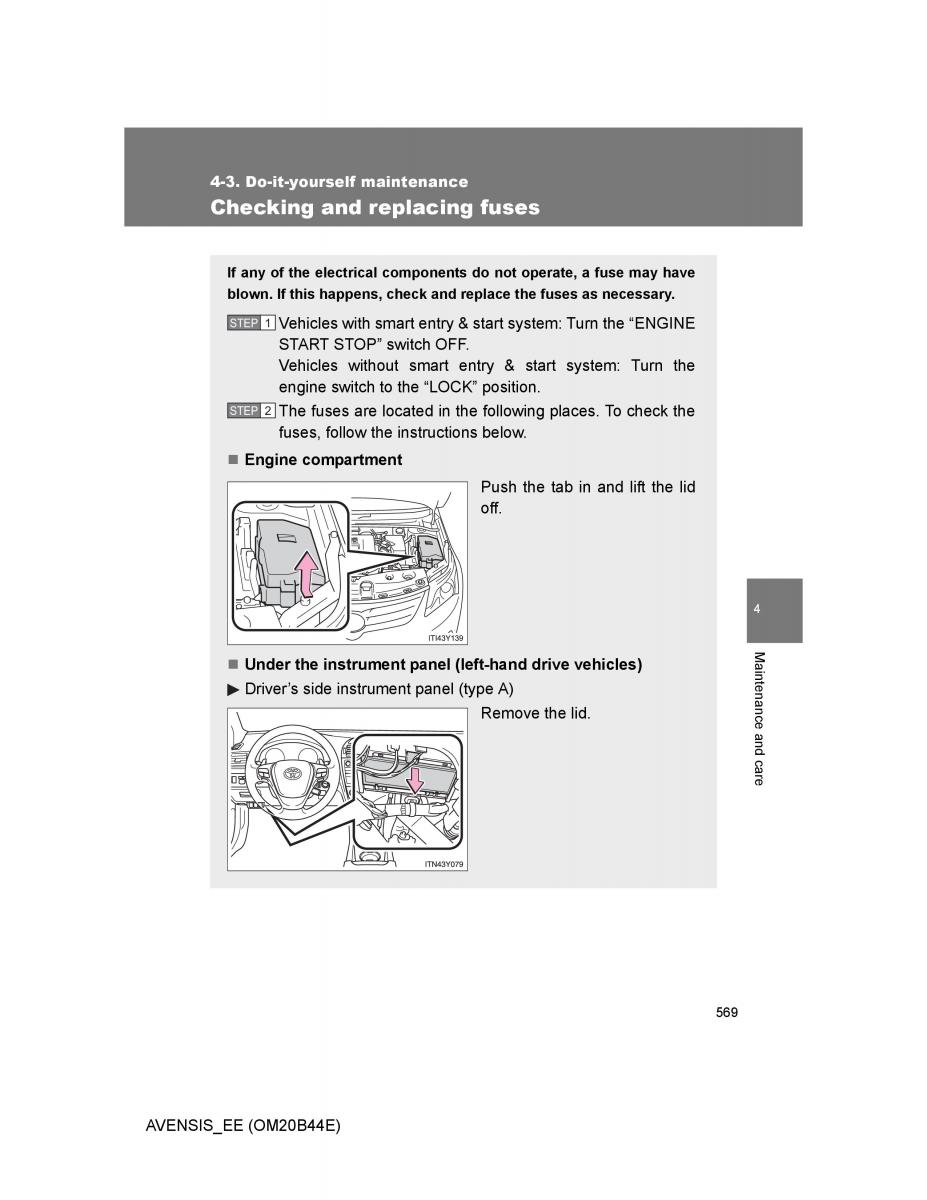 4-3. Do-it-yourself maintenance
Checking and replacing fuses

If any of the electrical components do not operate, a fuse may have blown. If this happens, check and replace the fuses as necessary.

STEP 1 Vehicles with smart entry & start system: Turn the “ENGINE START STOP” switch OFF.
Vehicles without smart entry & start system: Turn the engine switch to the “LOCK” position.

STEP 2 The fuses are located in the following places. To check the fuses, follow the instructions below.

■ Engine compartment

Push the tab in and lift the lid off.

ITI43Y139

■ Under the instrument panel (left-hand drive vehicles)

▶ Driver’s side instrument panel (type A)

Remove the lid.

ITN43Y079

4

Maintenance and care

569

AVENSIS_EE (OM20B44E)