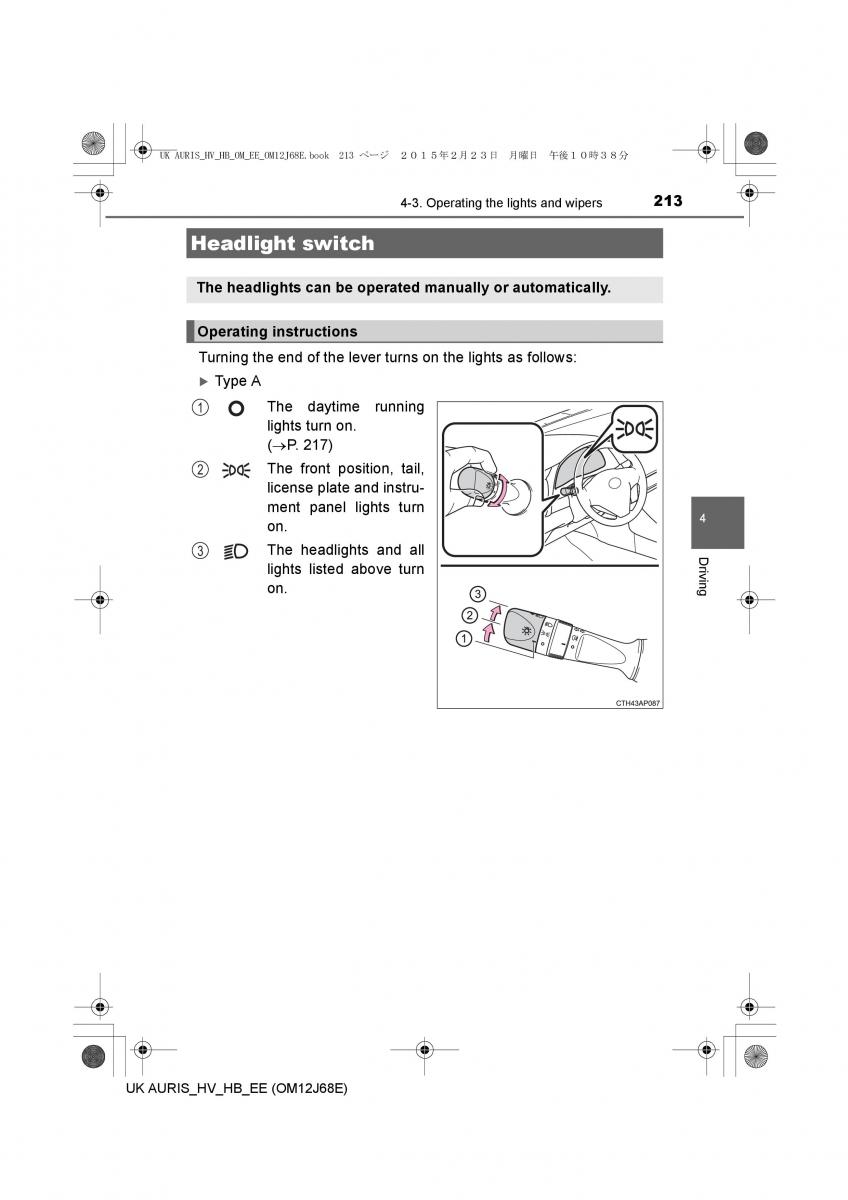 UK AURIS_HV_HB_OM_EE_OM12J68E.book 213 ページ ２０１５年２月２３日 月曜日 午後１０時３８分

4-3. Operating the lights and wipers 213

Headlight switch

The headlights can be operated manually or automatically.

Operating instructions

Turning the end of the lever turns on the lights as follows:

▶ Type A

1 The daytime running lights turn on. (→P. 217)

2 The front position, tail, license plate and instrument panel lights turn on.

3 The headlights and all lights listed above turn on.

3
2
1

CTH43AP087

4

Driving

UK AURIS_HV_HB_EE (OM12J68E)