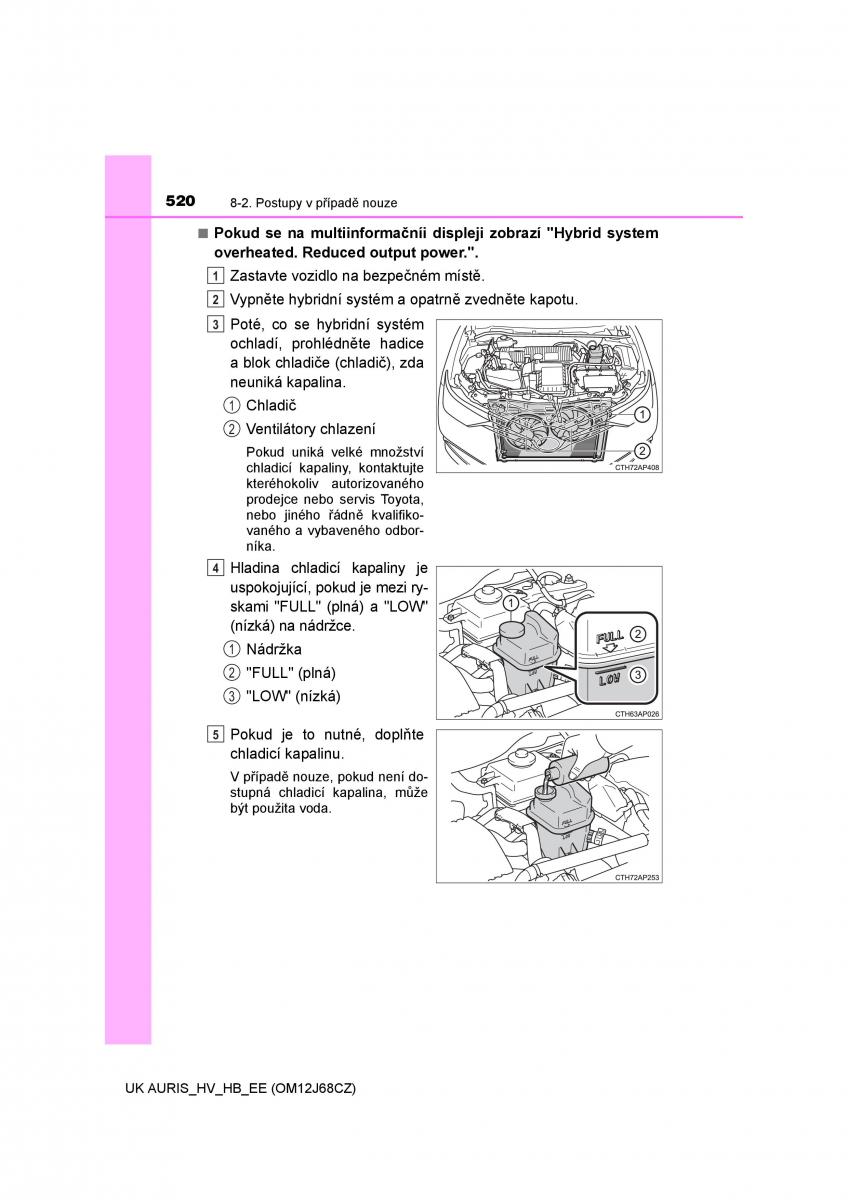 520 8-2. Postupy v případě nouze

■ Pokud se na multiinformačnii displeji zobrazí "Hybrid system overheated. Reduced output power.".

1 Zastavte vozidlo na bezpečném místě.

2 Vypněte hybridní systém a opatrně zvedněte kapotu.

3 Poté, co se hybridní systém ochladí, prohlédněte hadice a blok chladiče (chladič), zda neuniká kapalina.

① Chladič

② Ventilátory chlazení

Pokud uniká velké množství chladicí kapaliny, kontaktujte kteréhokoliv autorizovaného prodejce nebo servis Toyota, nebo jiného řádně kvalifikovaného a vybaveného odborníka.

①
②
CTH72AP408

4 Hladina chladicí kapaliny je uspokojující, pokud je mezi ryskami "FULL" (plná) a "LOW" (nízká) na nádržce.

① Nádržka

② "FULL" (plná)

③ "LOW" (nízká)

①
FULL ②
LOW ③
CTH63AP026

5 Pokud je to nutné, doplňte chladicí kapalinu.

V případě nouze, pokud není dostupná chladicí kapalina, může být použita voda.

CTH72AP253

UK AURIS_HV_HB_EE (OM12J68CZ)