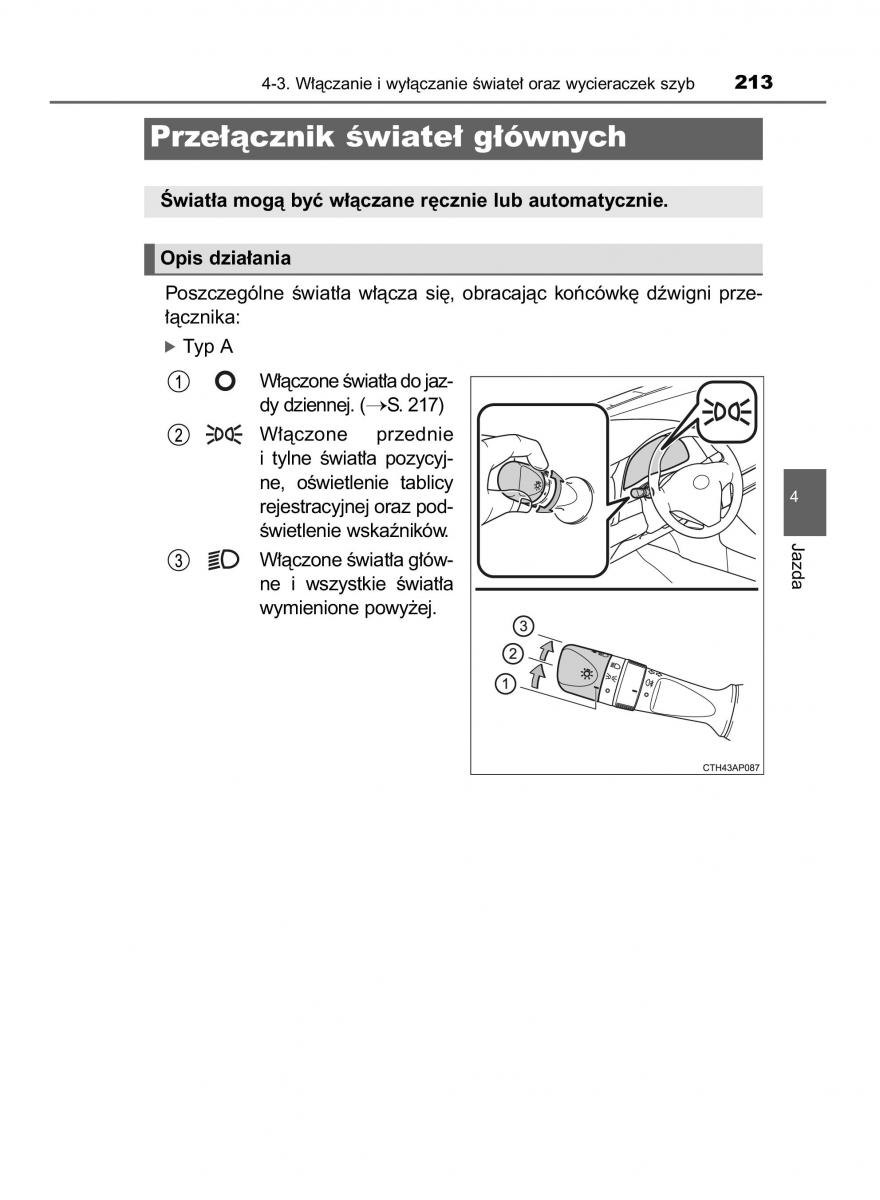 4-3. Włączanie i wyłączanie świateł oraz wycieraczek szyb 213

Przełącznik świateł głównych

Światła mogą być włączane ręcznie lub automatycznie.

Opis działania

Poszczególne światła włącza się, obracając końcówkę dźwigni przełącznika:

▶ Typ A

1 Włączone światła do jazdy dziennej. (→S. 217)

2 Włączone przednie i tylne światła pozycyjne, oświetlenie tablicy rejestracyjnej oraz podświetlenie wskaźników.

3 Włączone światła główne i wszystkie światła wymienione powyżej.

3
2
1

CTH43AP087

4

Jazda