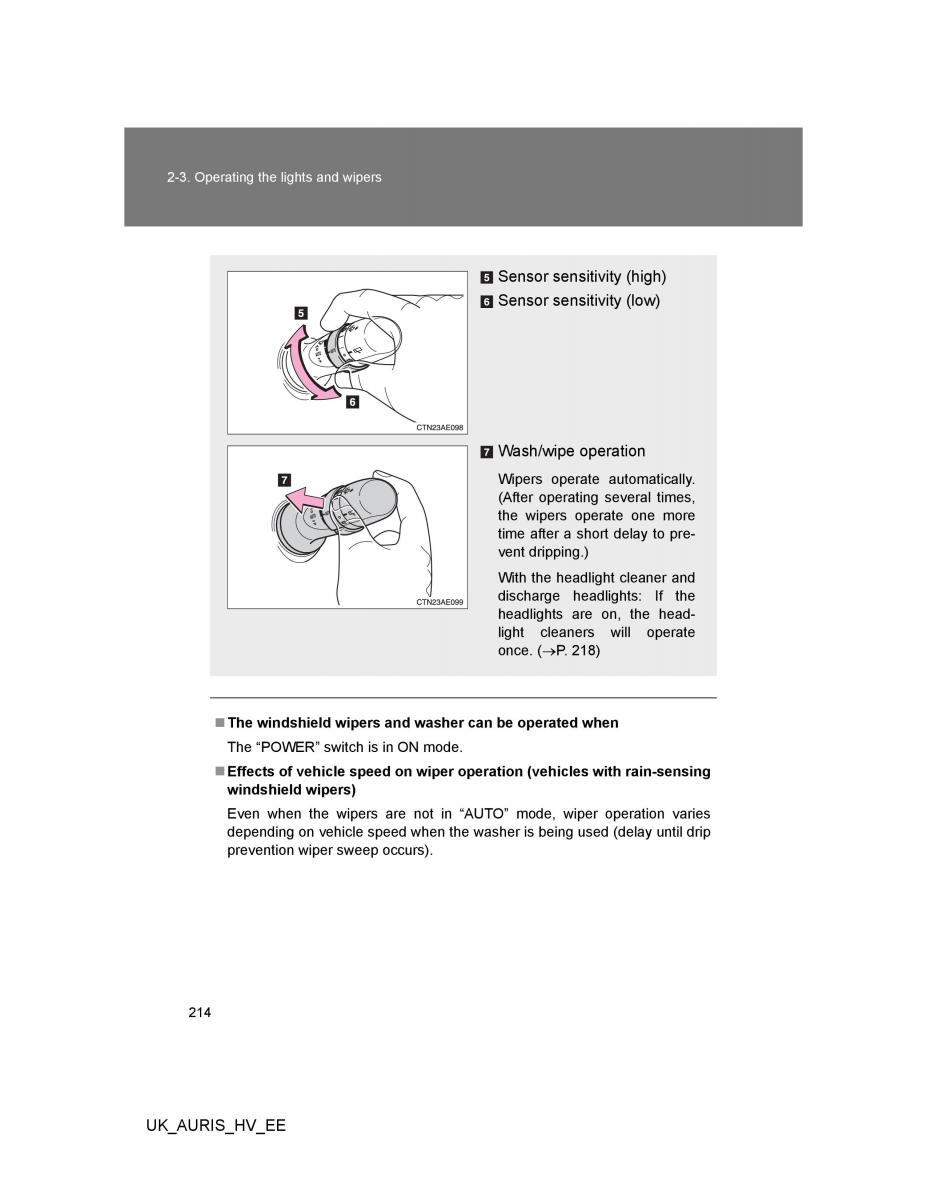 2-3. Operating the lights and wipers

5

6

CTN23AE098

5 Sensor sensitivity (high)

6 Sensor sensitivity (low)

7

CTN23AE099

7 Wash/wipe operation

Wipers operate automatically. (After operating several times, the wipers operate one more time after a short delay to prevent dripping.)

With the headlight cleaner and discharge headlights: If the headlights are on, the headlight cleaners will operate once. ($\rightarrow$P. 218)

■ The windshield wipers and washer can be operated when

The “POWER” switch is in ON mode.

■ Effects of vehicle speed on wiper operation (vehicles with rain-sensing windshield wipers)

Even when the wipers are not in “AUTO” mode, wiper operation varies depending on vehicle speed when the washer is being used (delay until drip prevention wiper sweep occurs).

214

UK_AURIS_HV_EE